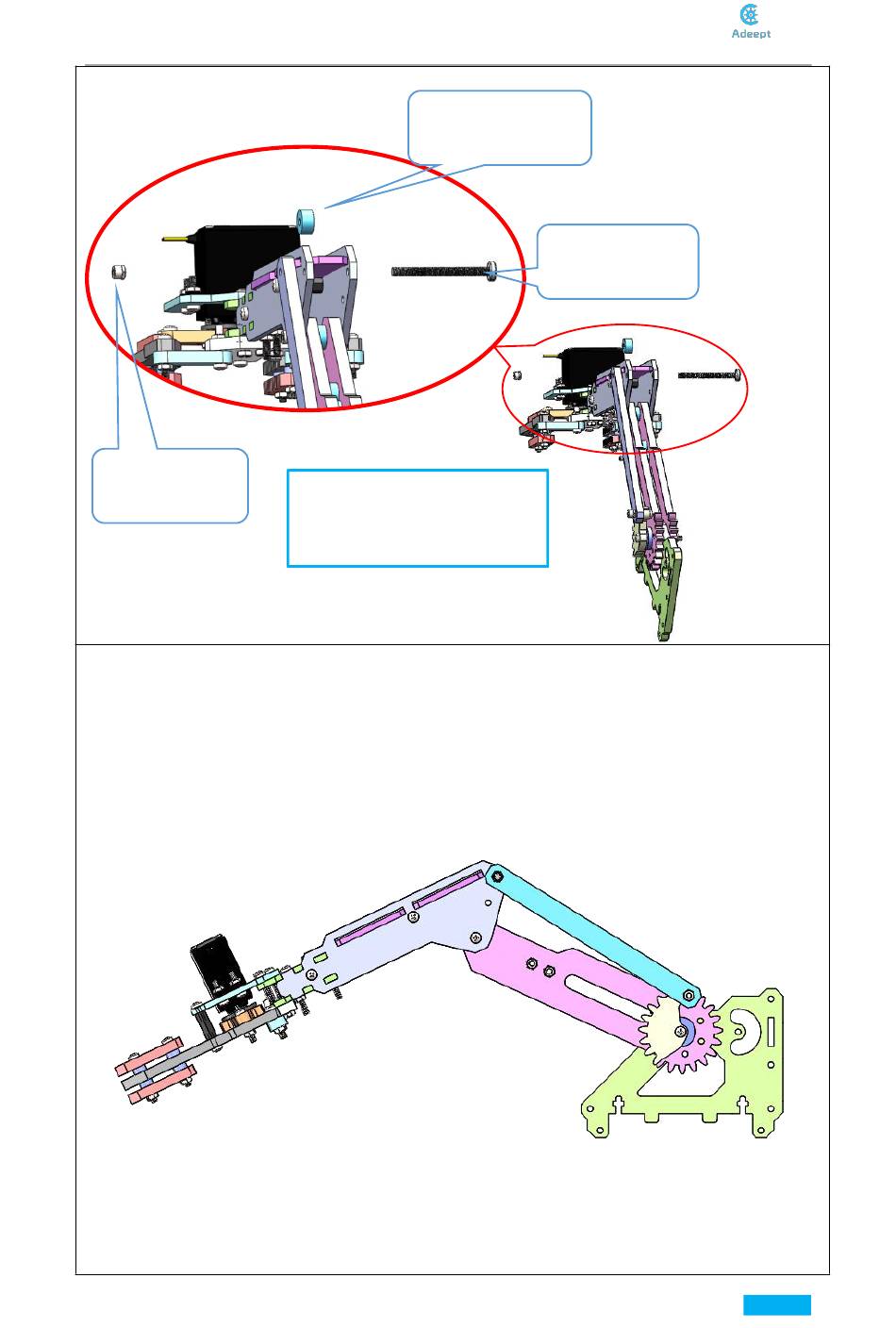 Adeept