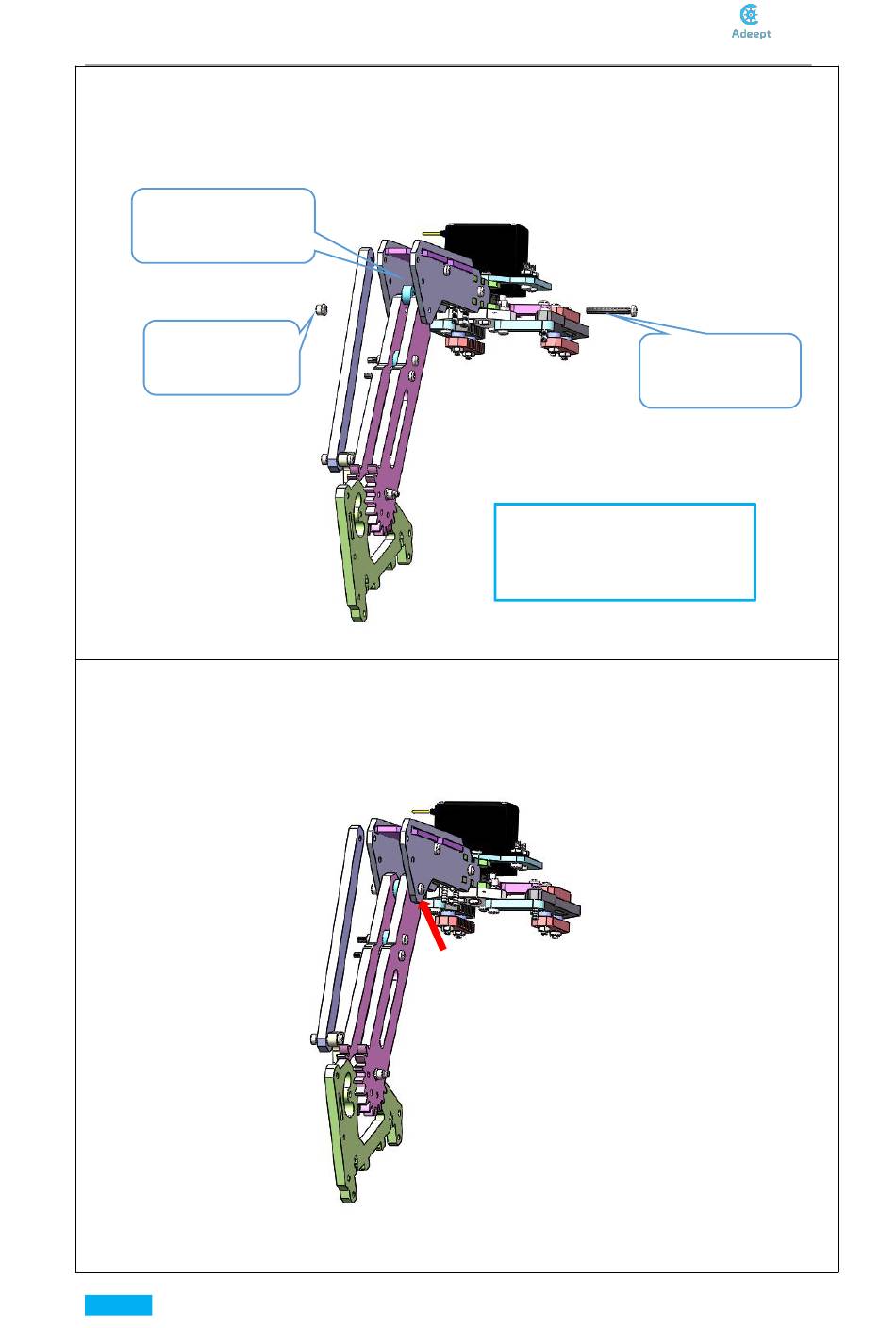 Adeept