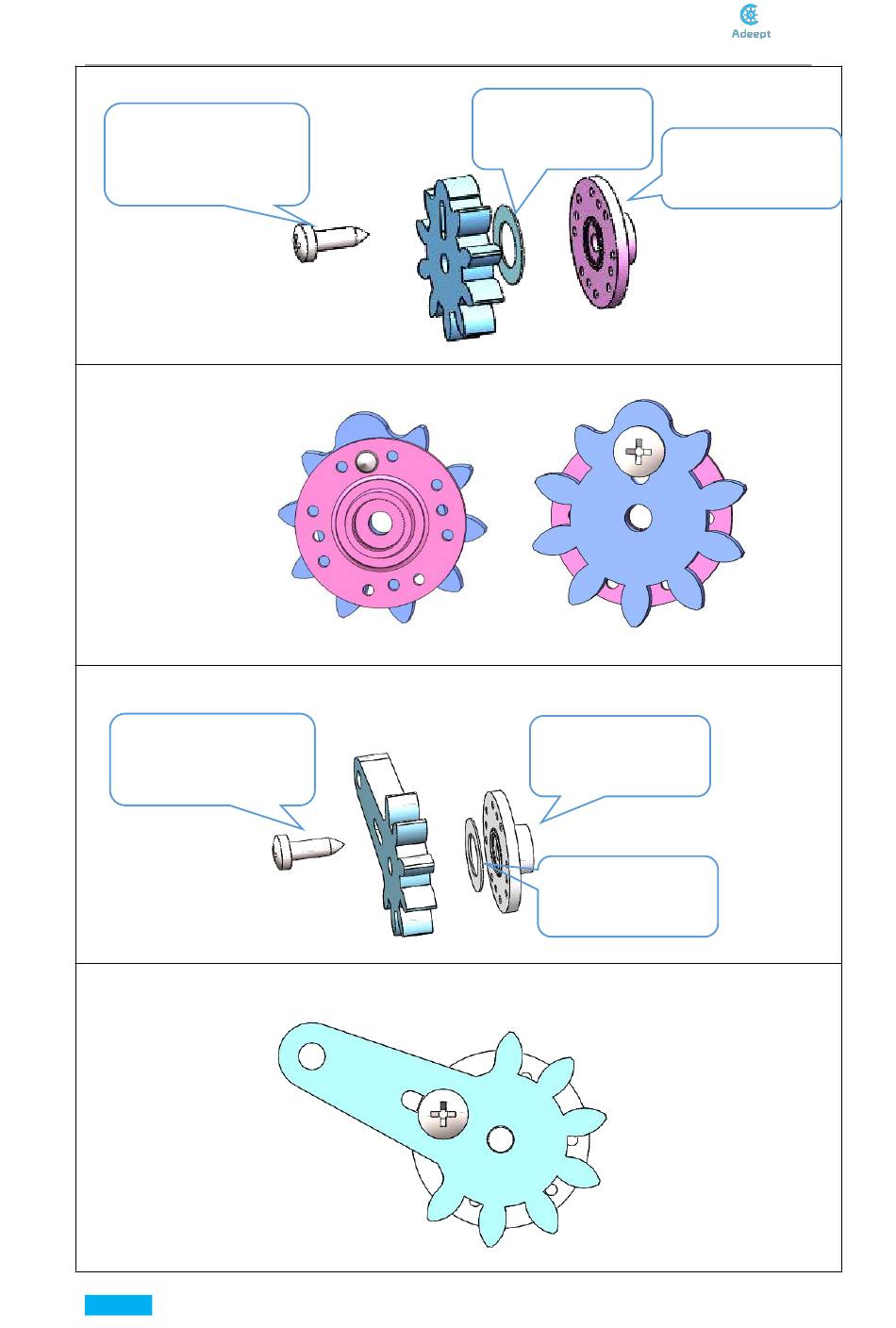 Adeept