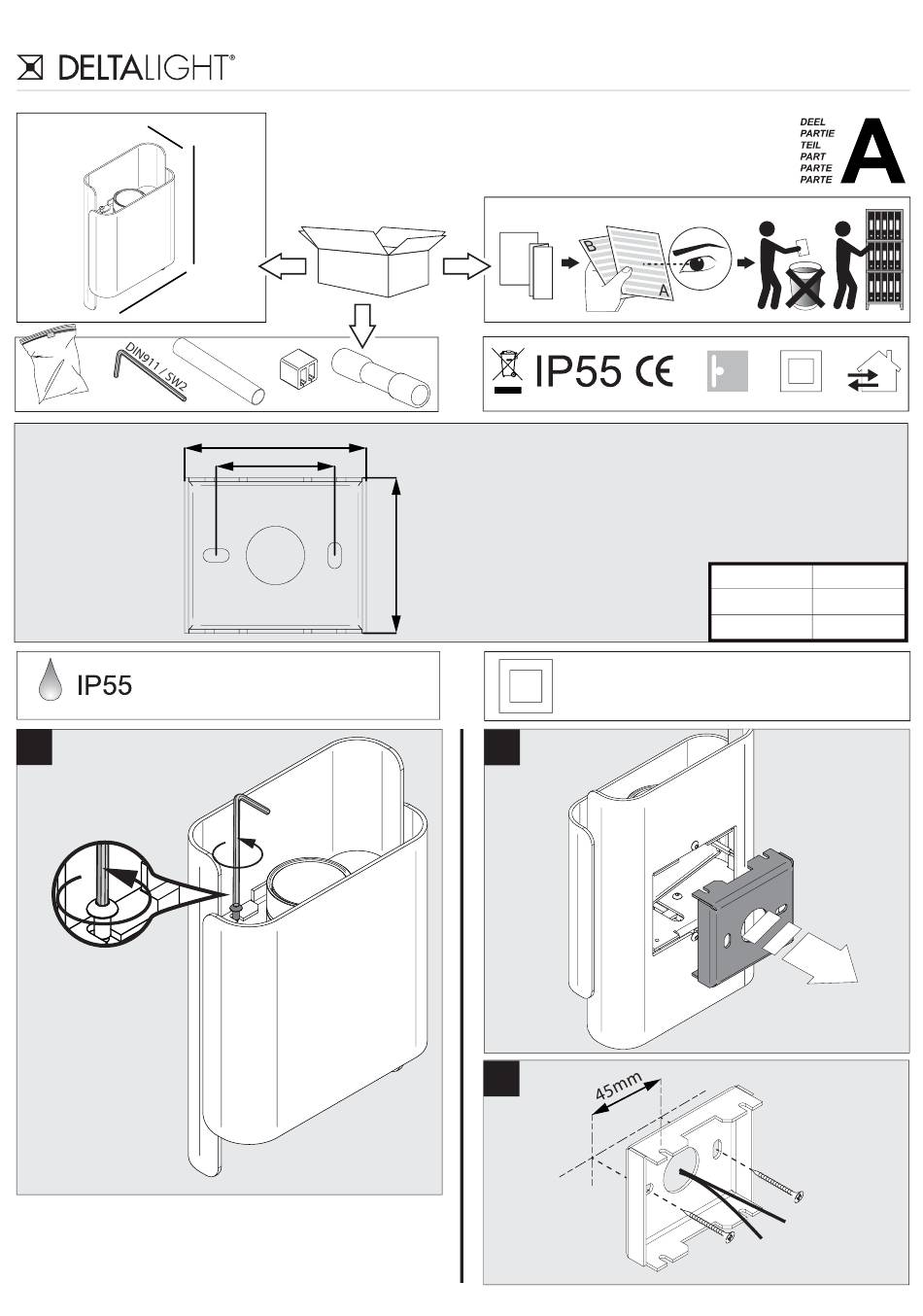 DELTALIGHT®

DEEL
PARTIE
TEIL
PART
PARTE
PARTE
A

B
A

DIN911 / SW2

IP55 CE

IP55

45mm