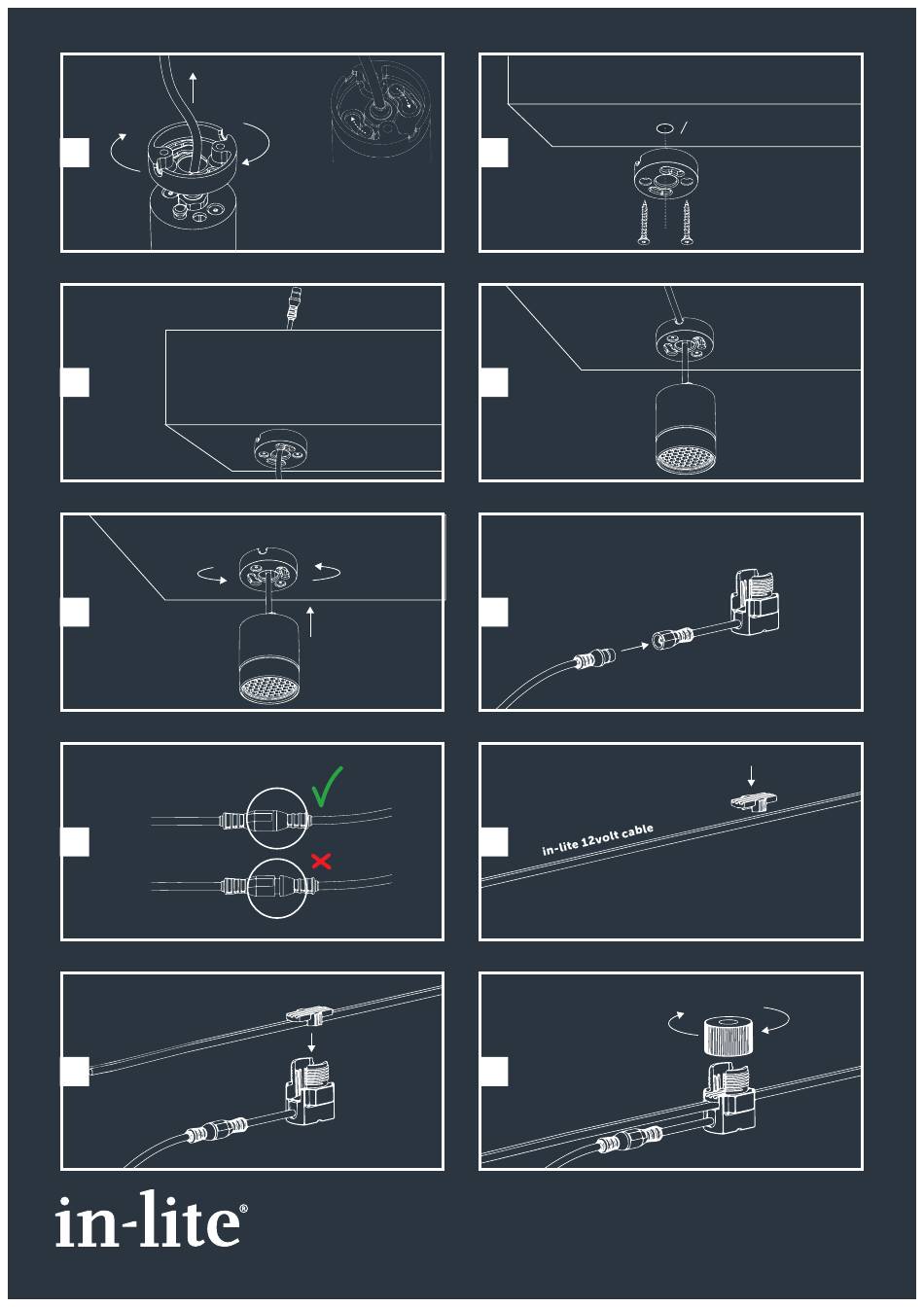 in-lite 12volt cable

in-lite®