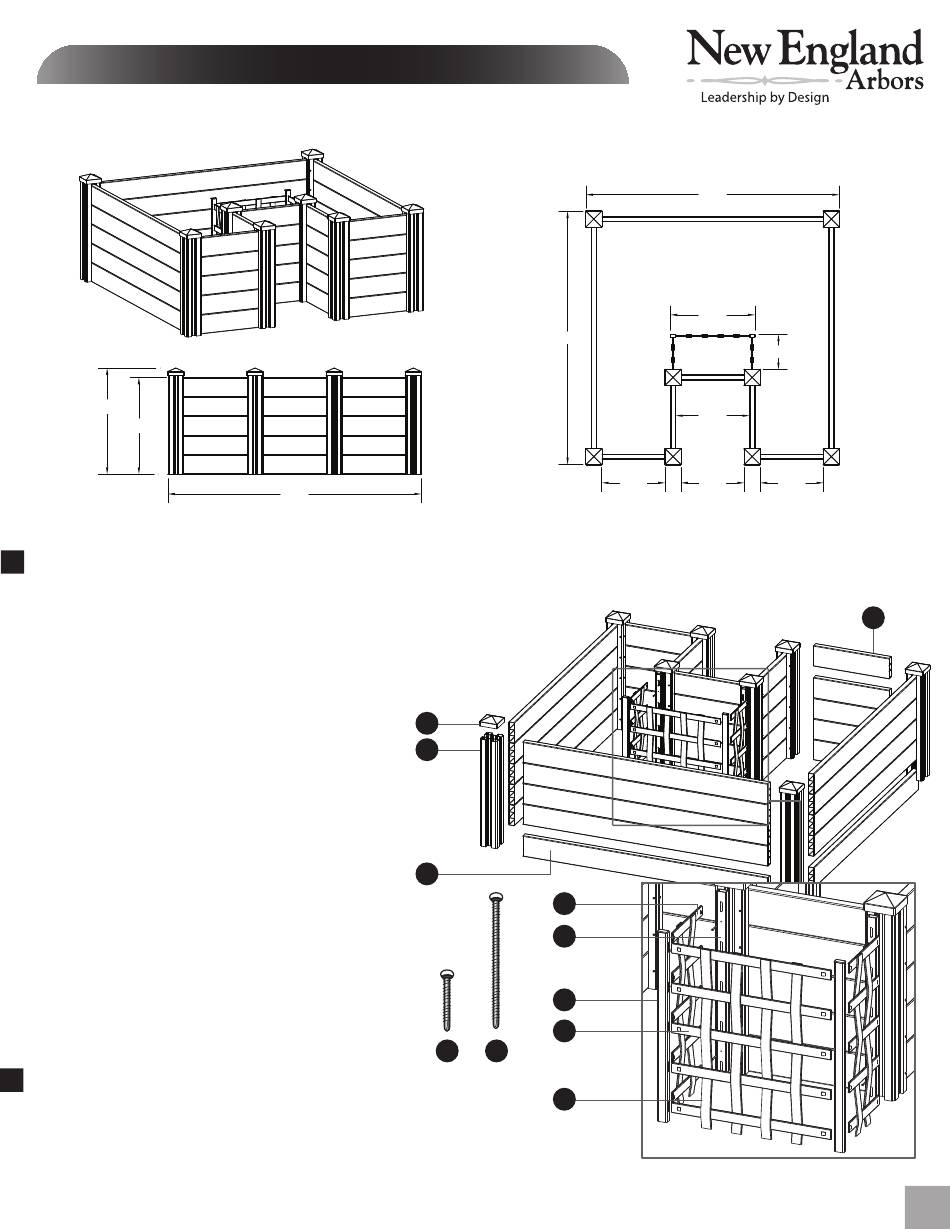 New England Arbors
Leadership by Design