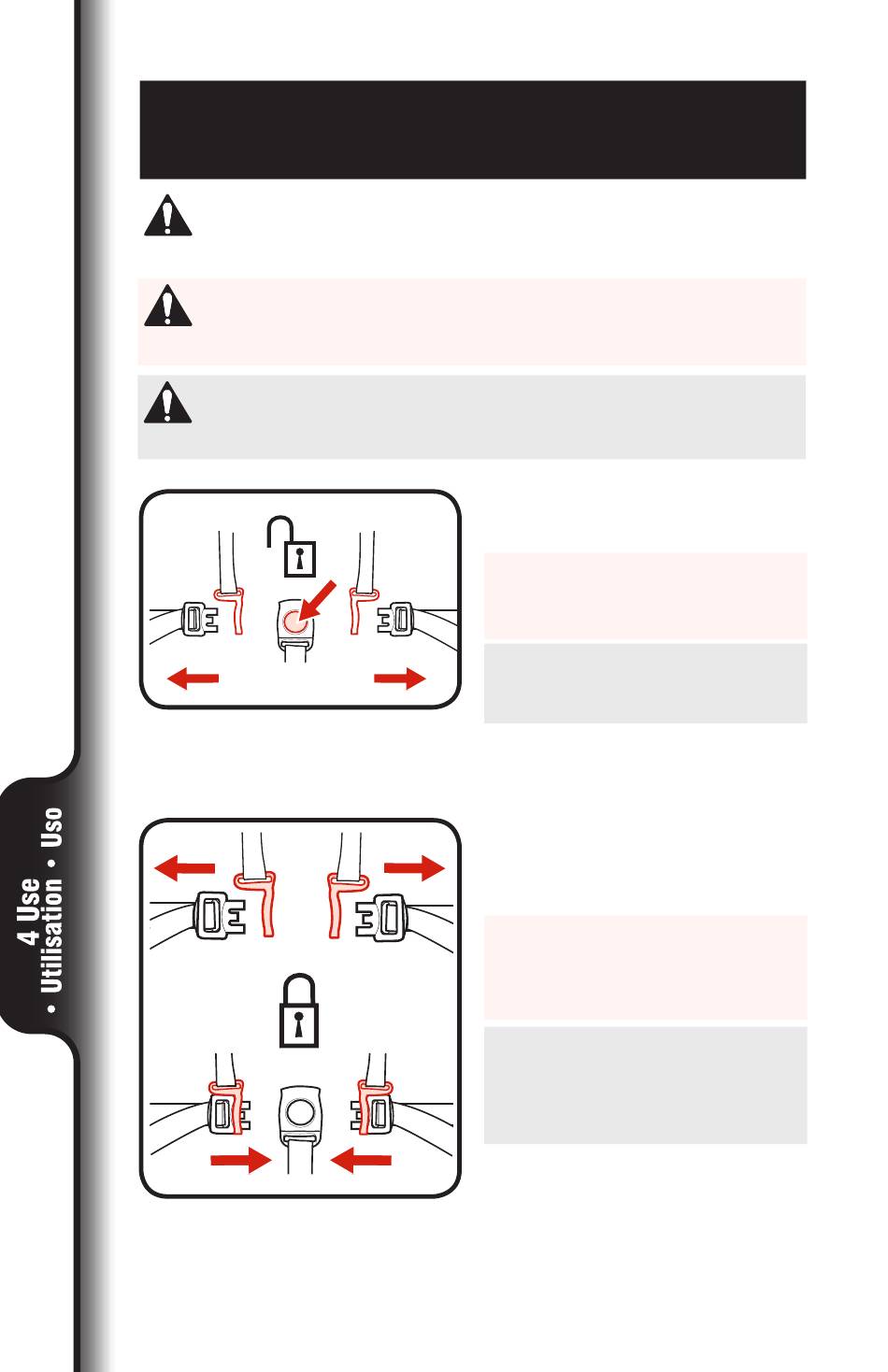 4 Use
• Utilisation • Uso