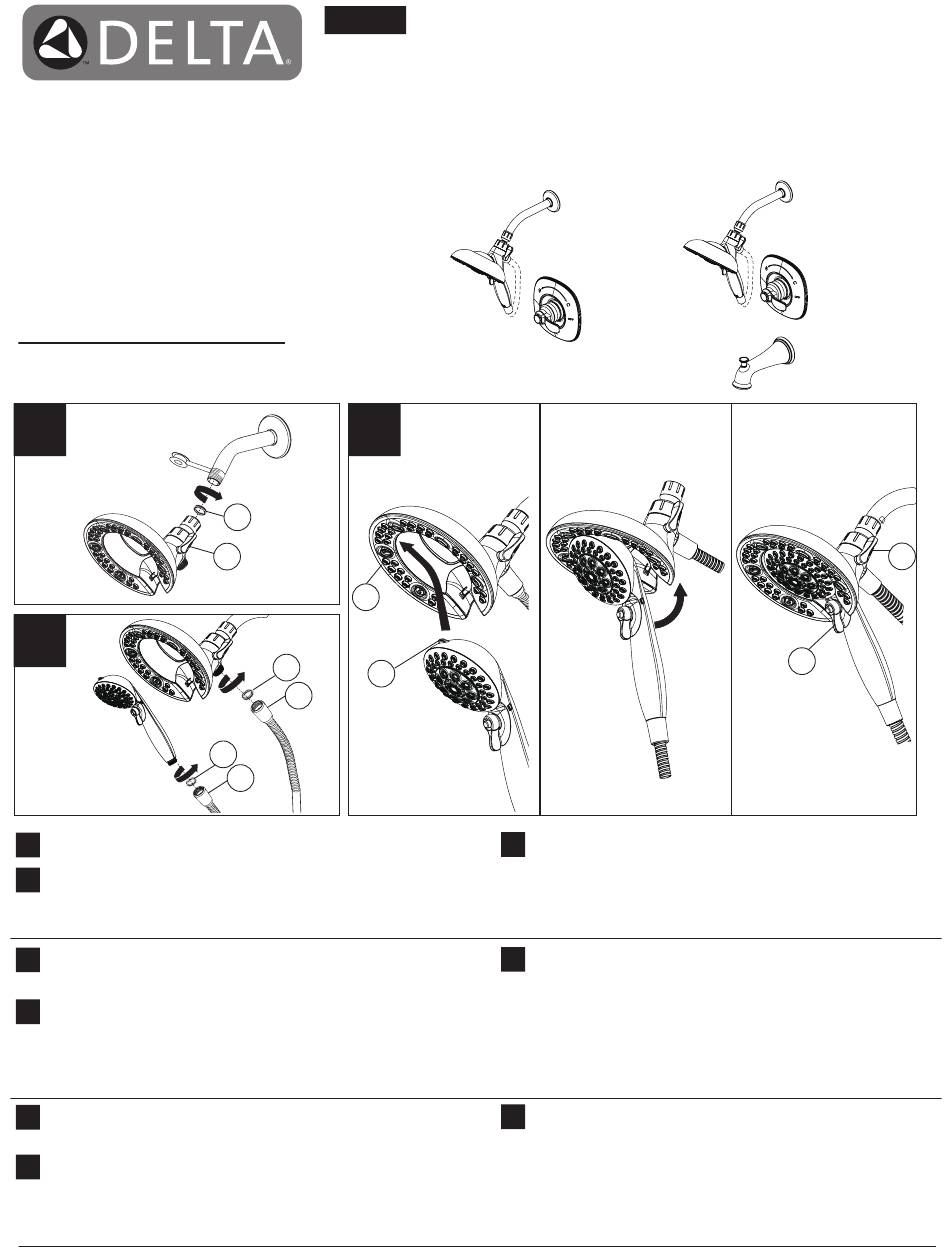 DELTA