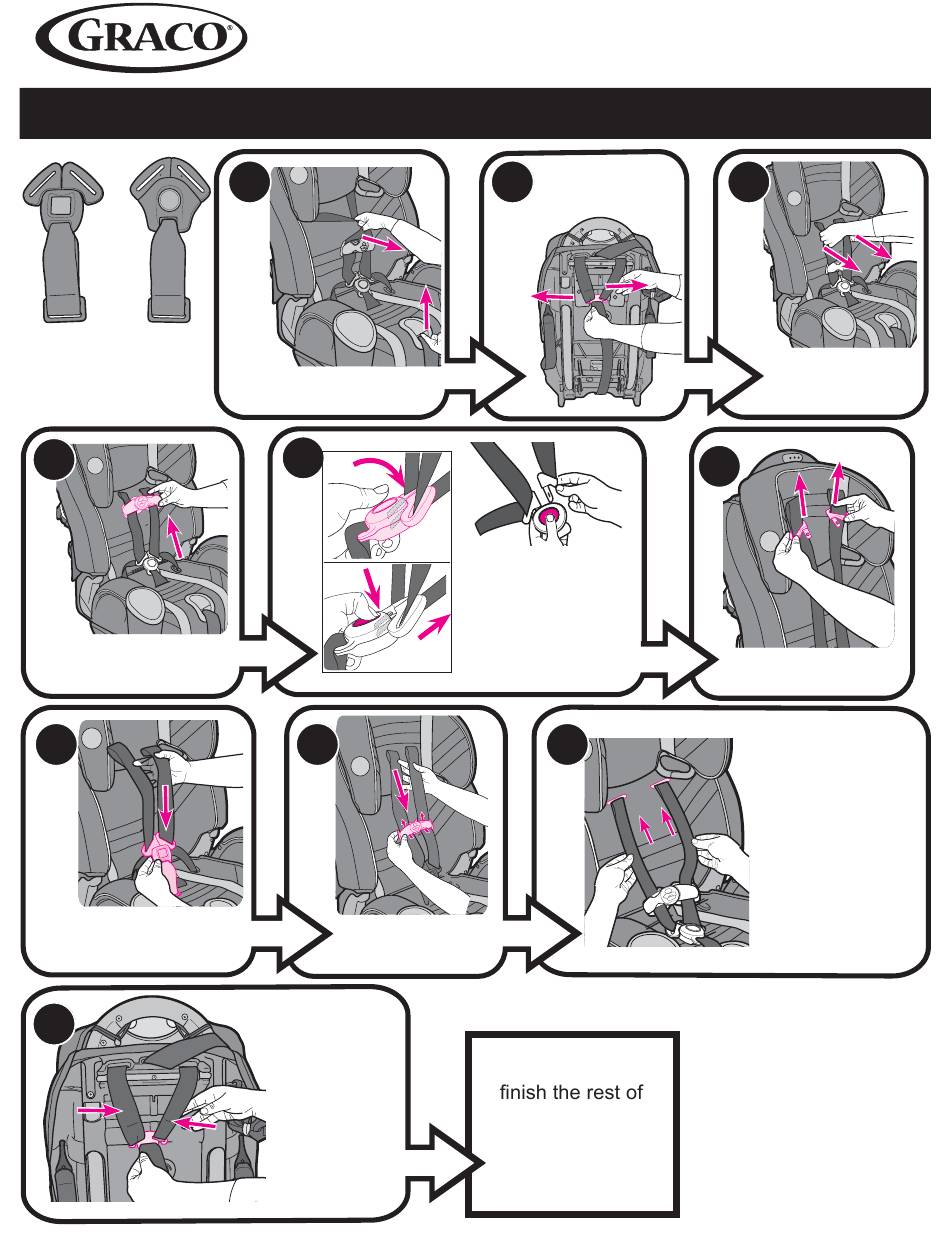 GRACO®

finish the rest of