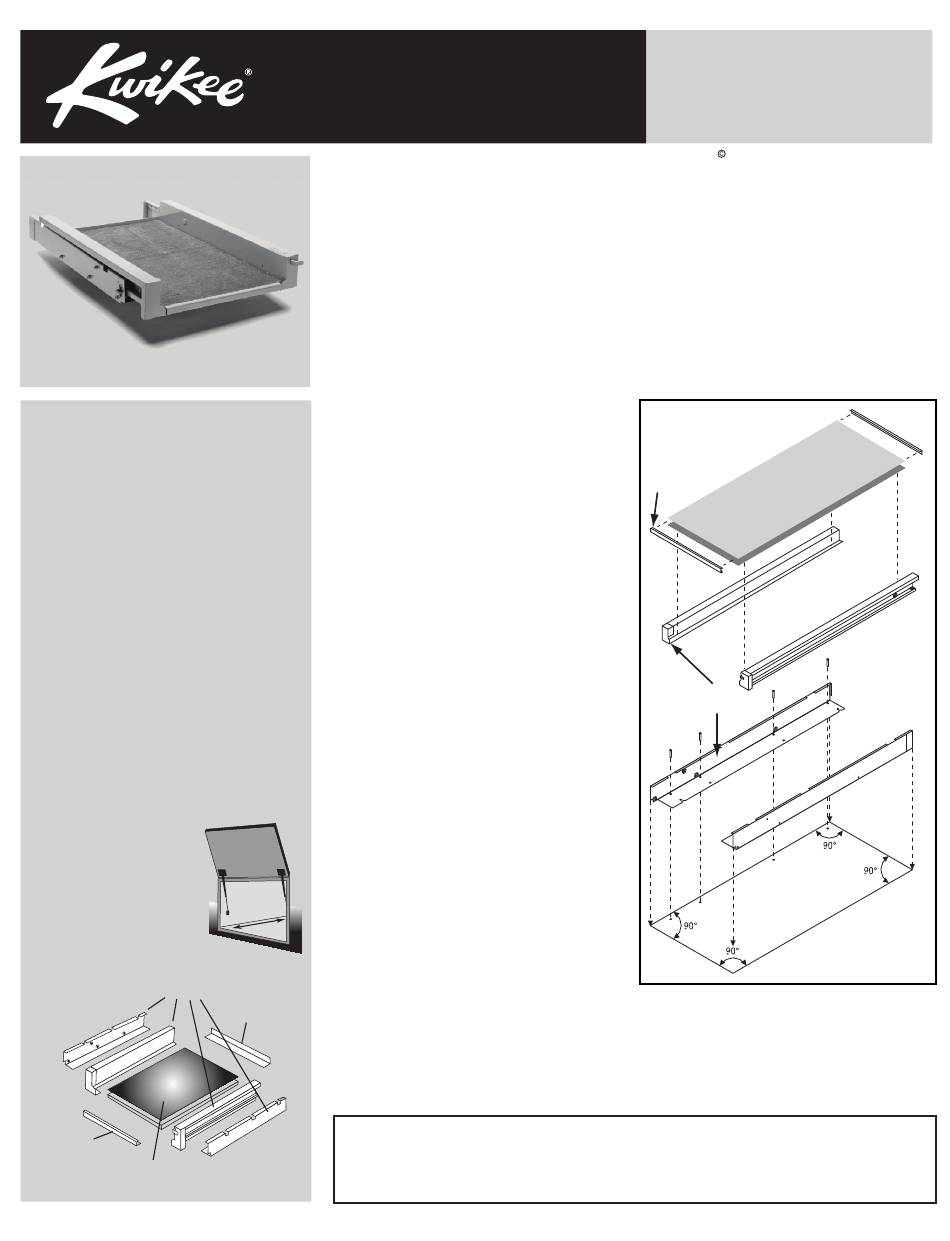 Kwikee®

©

90°

90°

90°

90°