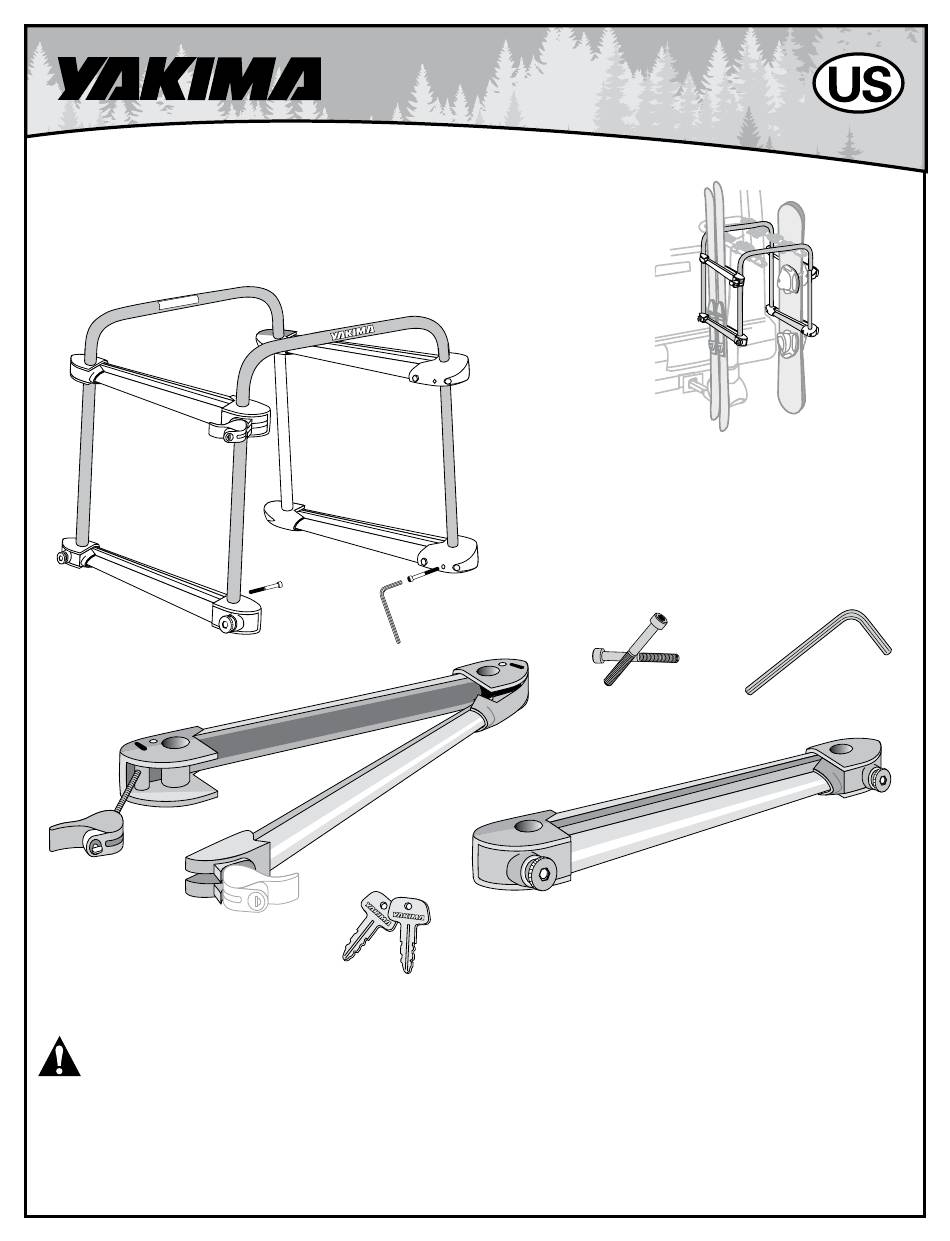 YAKIMA

US

YAKIMA

YAKIMA

YAKIMA