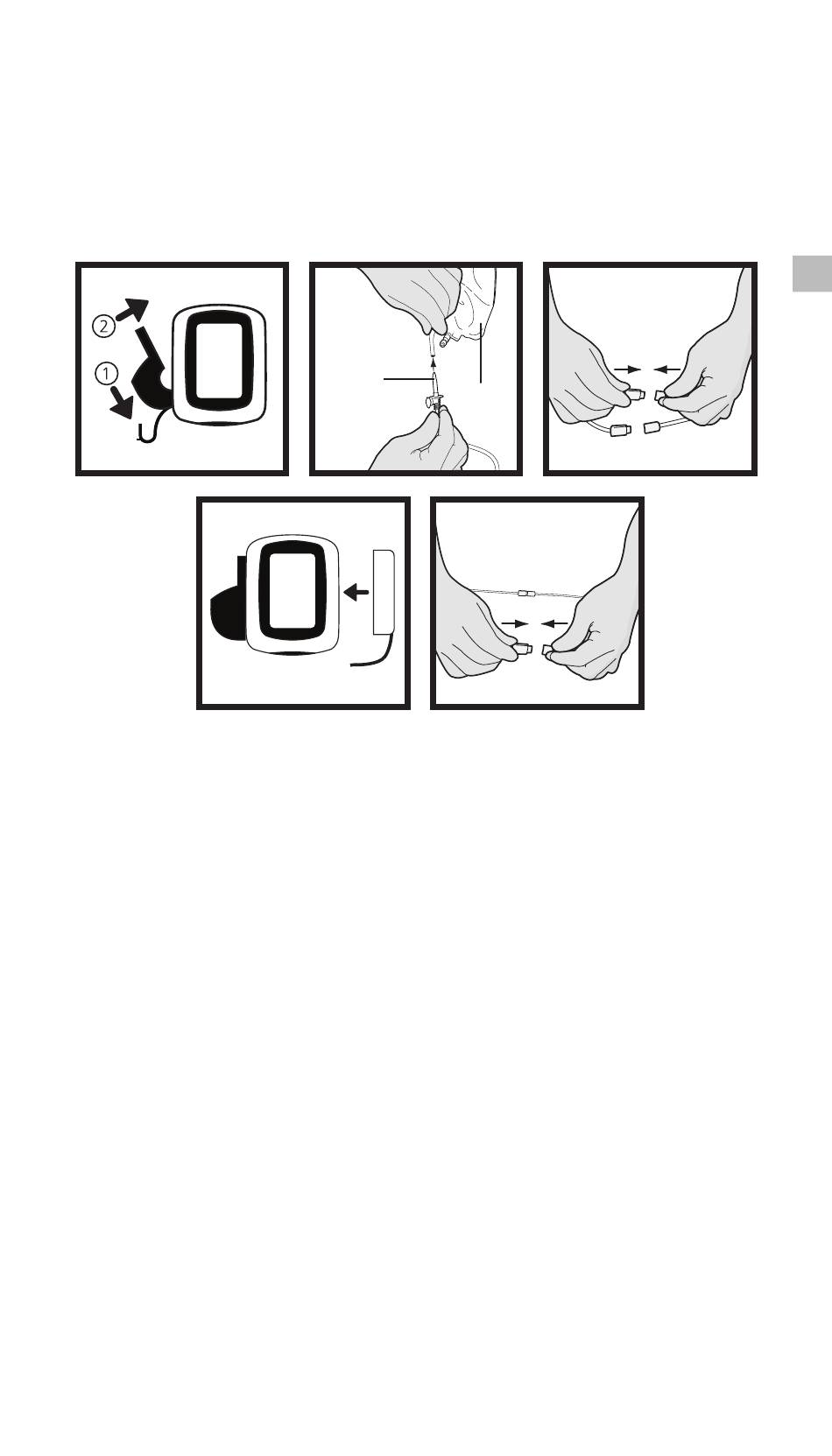 2

1