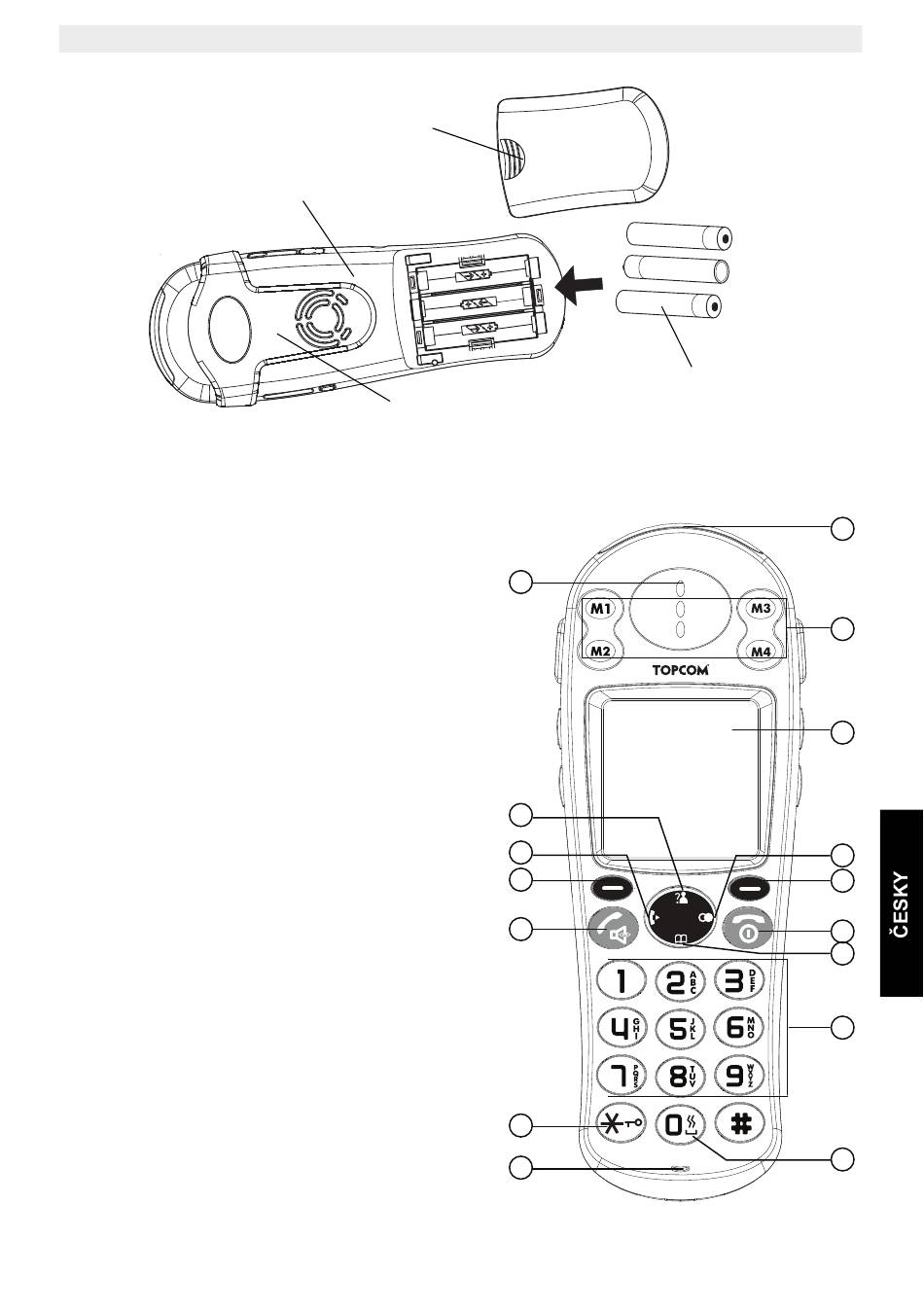 M1
M3
M2
M4
TOPCOM
1
2 ABC
3 DEF
4 GHI
5 JKL
6 MNO
7 PQRS
8 TUV
9 WXYZ
0
#
ČESKY