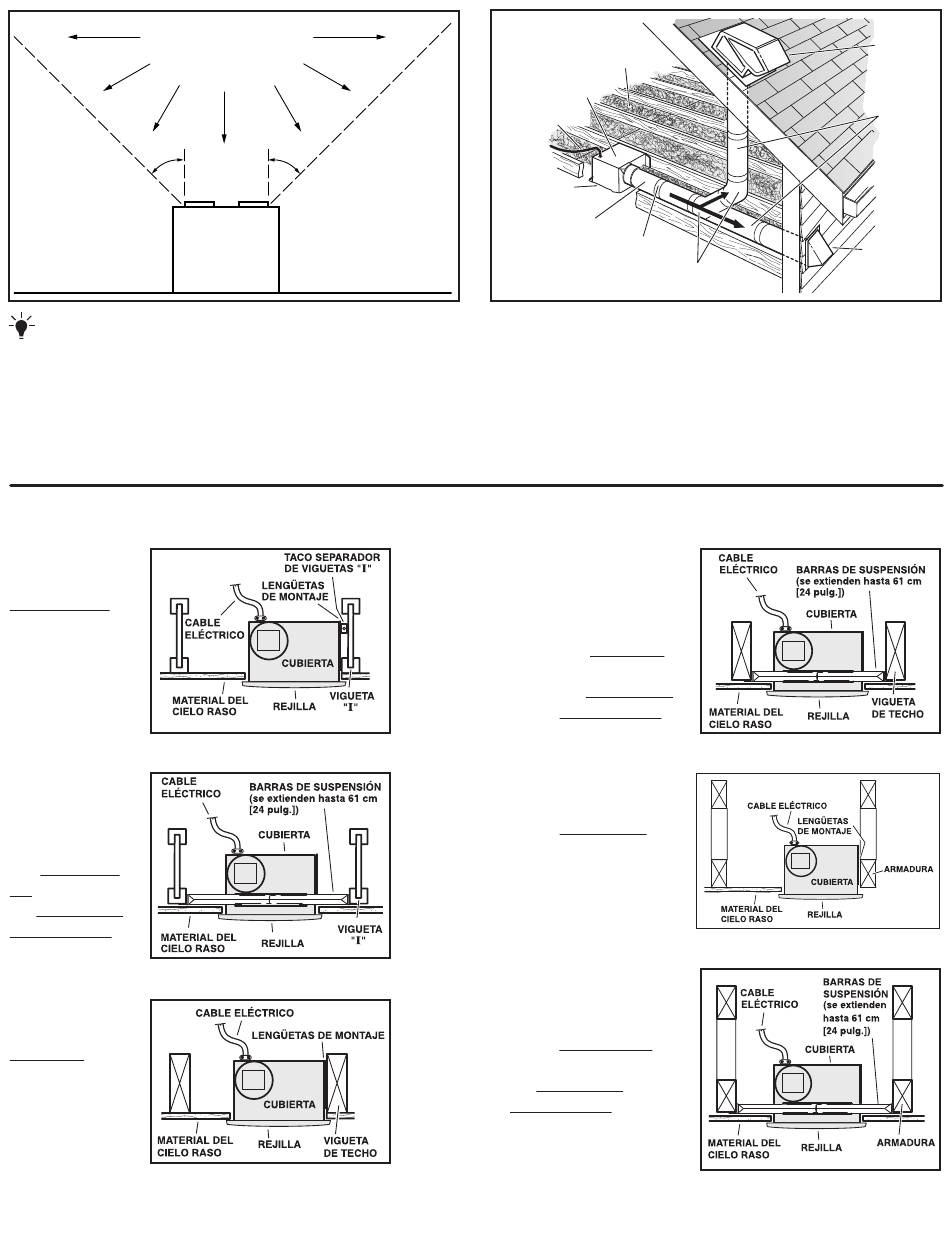 TACO SEPARADOR DE VIGUETAS "I"
LENGÜETAS DE MONTAJE
CABLE ELÉCTRICO
CUBIERTA
MATERIAL DEL CIELO RASO
REJILLA
VIGUETA "I"

CABLE ELÉCTRICO
BARRAS DE SUSPENSIÓN (se extienden hasta 61 cm [24 pulg.])
CUBIERTA
MATERIAL DEL CIELO RASO
REJILLA
VIGUETA "I"

CABLE ELÉCTRICO
LENGÜETAS DE MONTAJE
CUBIERTA
MATERIAL DEL CIELO RASO
REJILLA
VIGUETA DE TECHO

CABLE ELÉCTRICO
BARRAS DE SUSPENSIÓN (se extienden hasta 61 cm [24 pulg.])
CUBIERTA
MATERIAL DEL CIELO RASO
REJILLA
VIGUETA DE TECHO

CABLE ELÉCTRICO
LENGÜETAS DE MONTAJE
CUBIERTA
ARMADURA
MATERIAL DEL CIELO RASO
REJILLA

CABLE ELÉCTRICO
BARRAS DE SUSPENSIÓN (se extienden hasta 61 cm [24 pulg.])
CUBIERTA
MATERIAL DEL CIELO RASO
REJILLA
ARMADURA