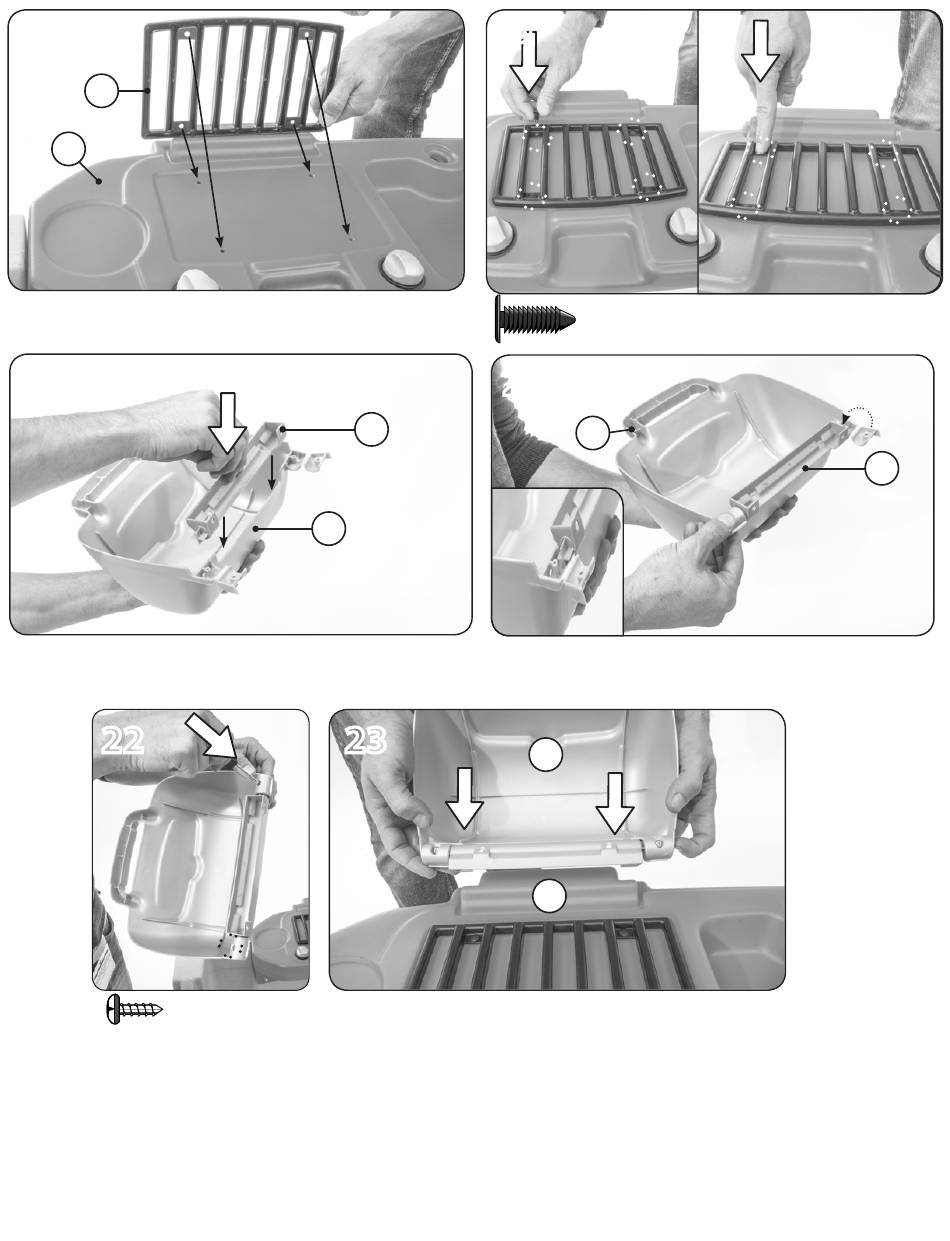 22

23