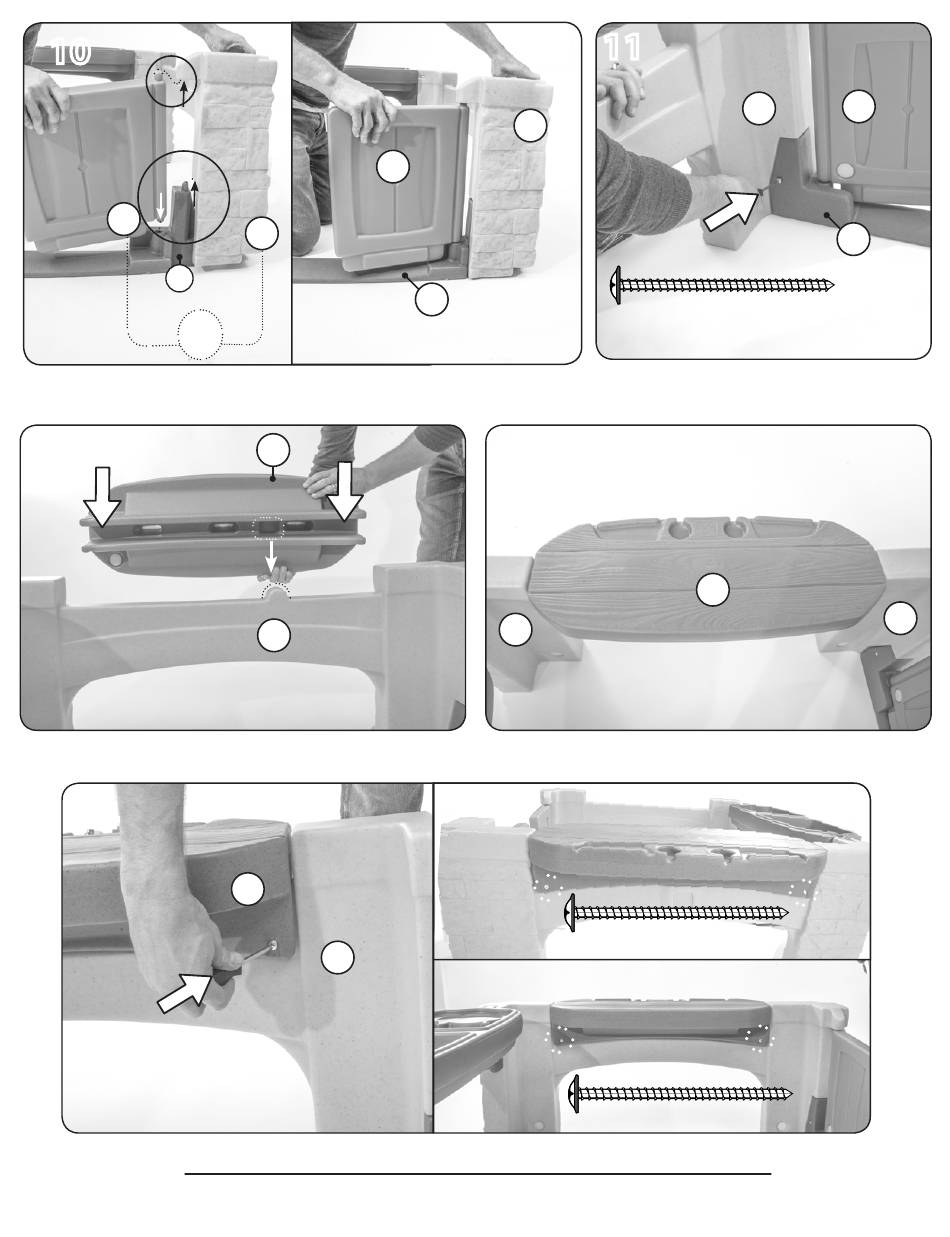 10

11