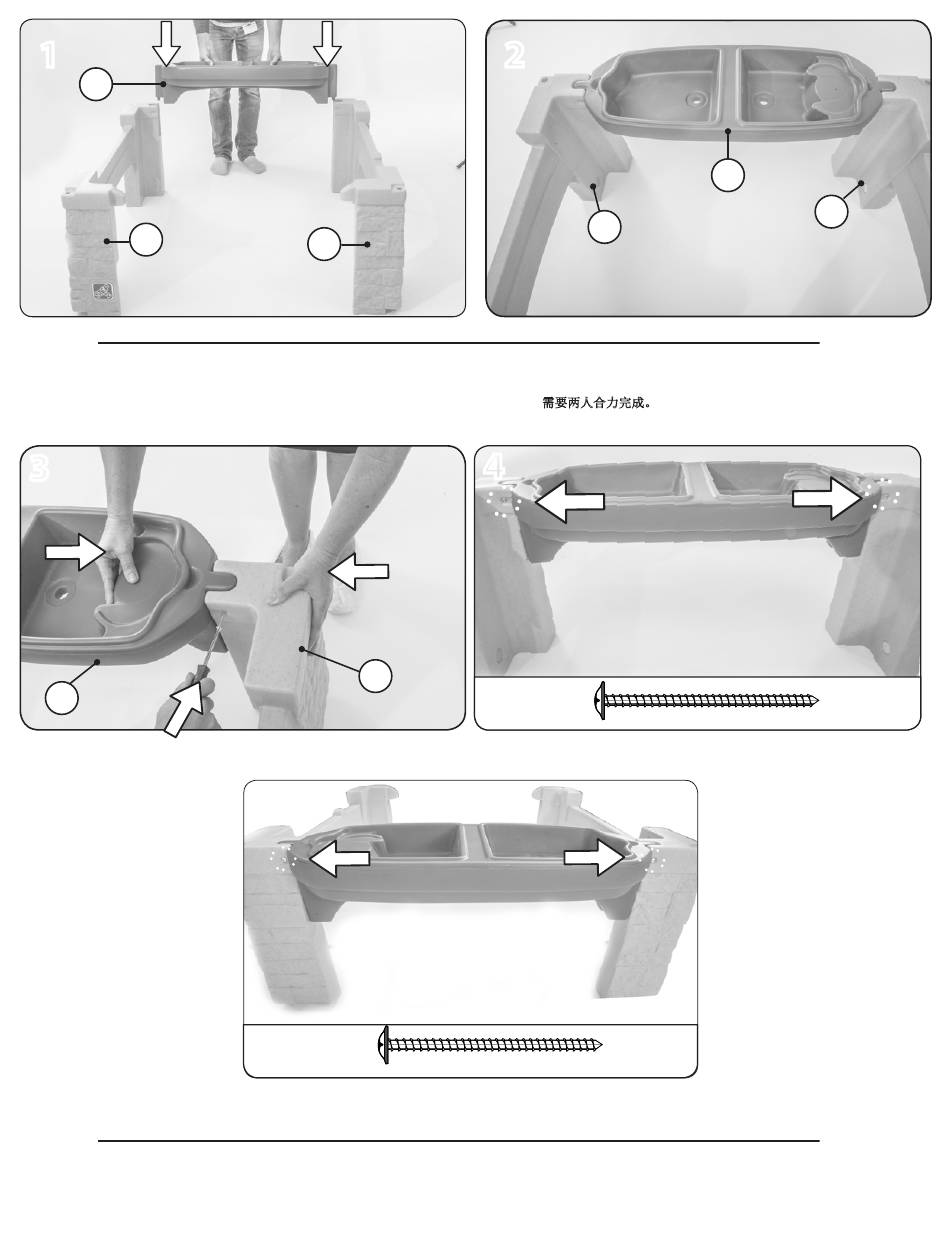 1

2

需要两人合力完成。

3

4