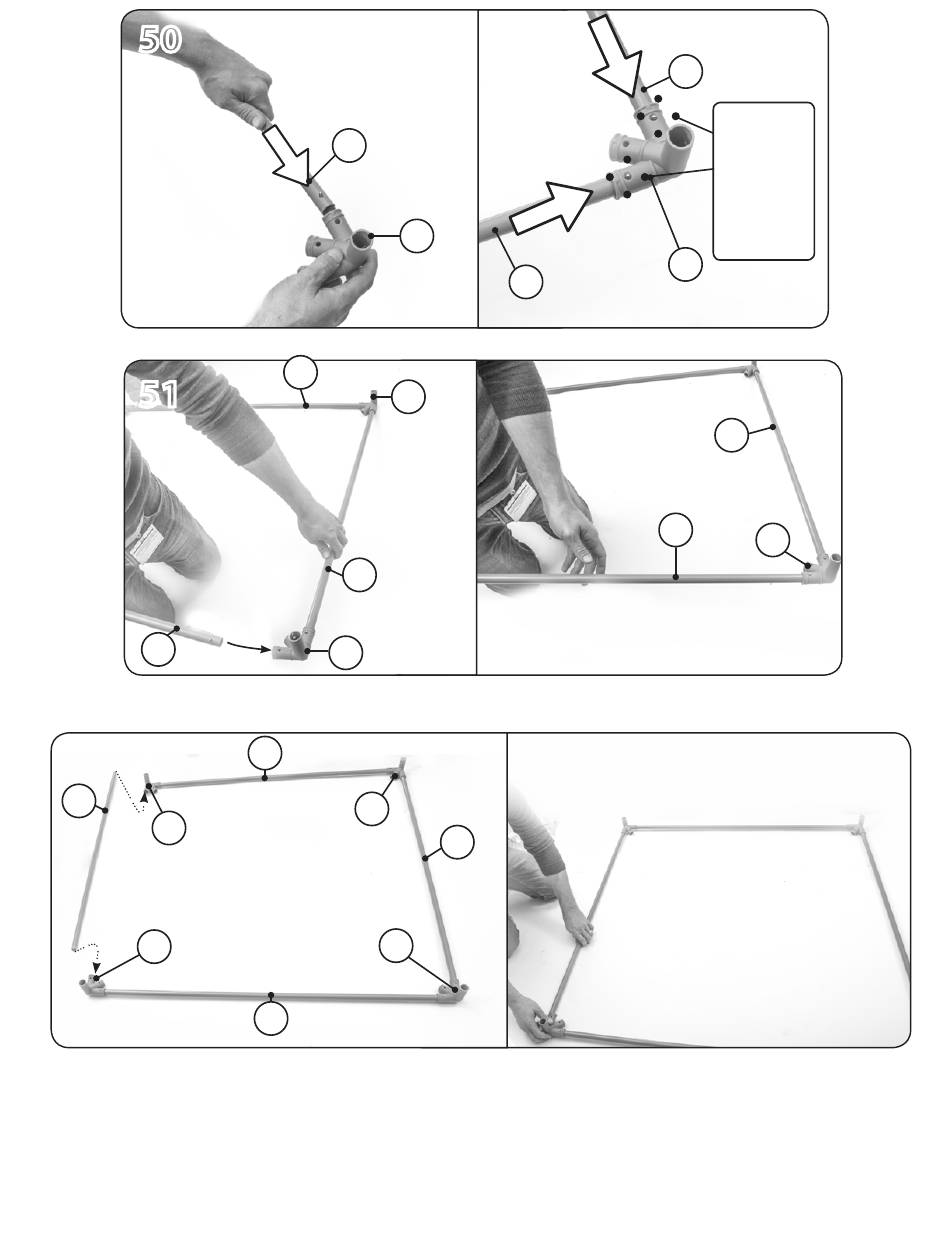 50

51