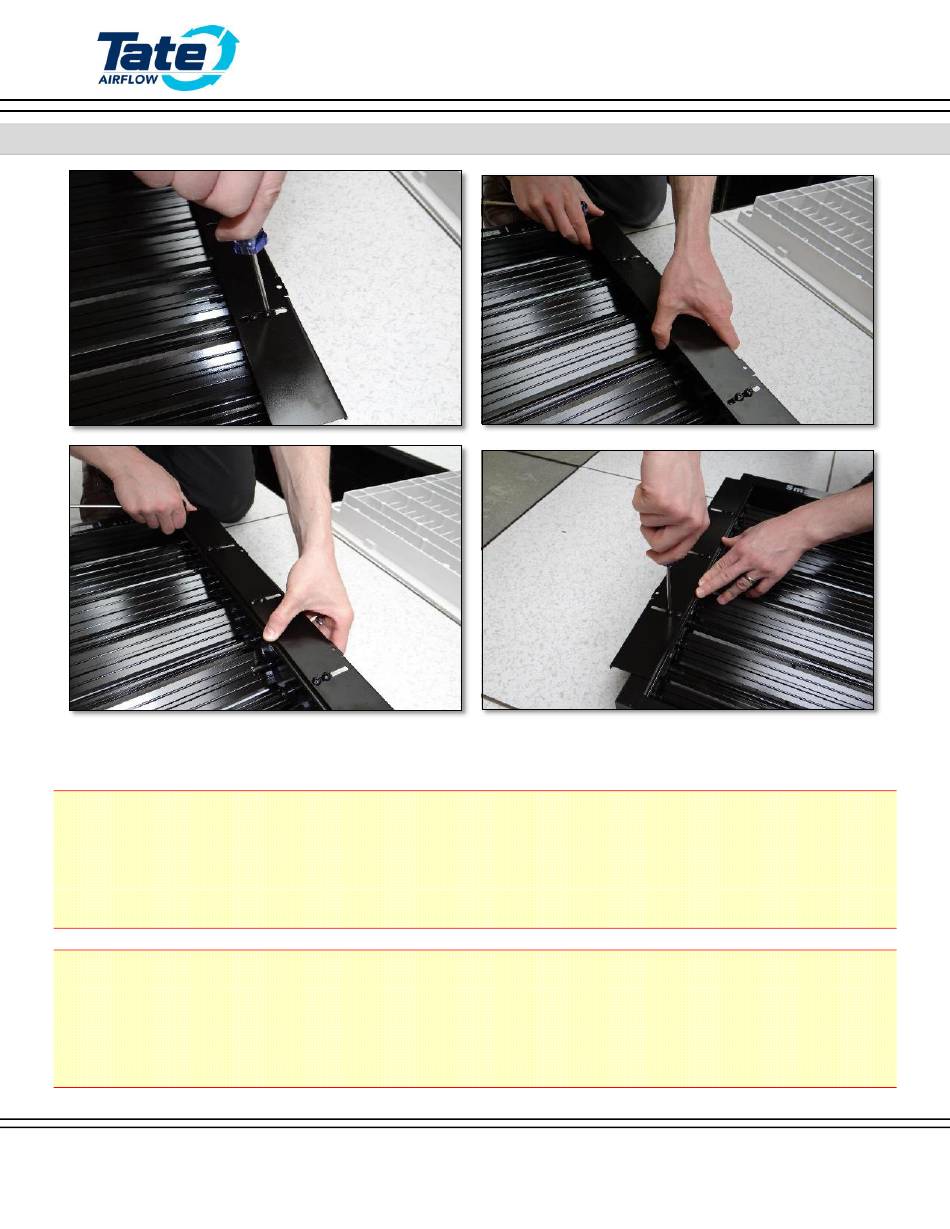 Tate
AIRFLOW