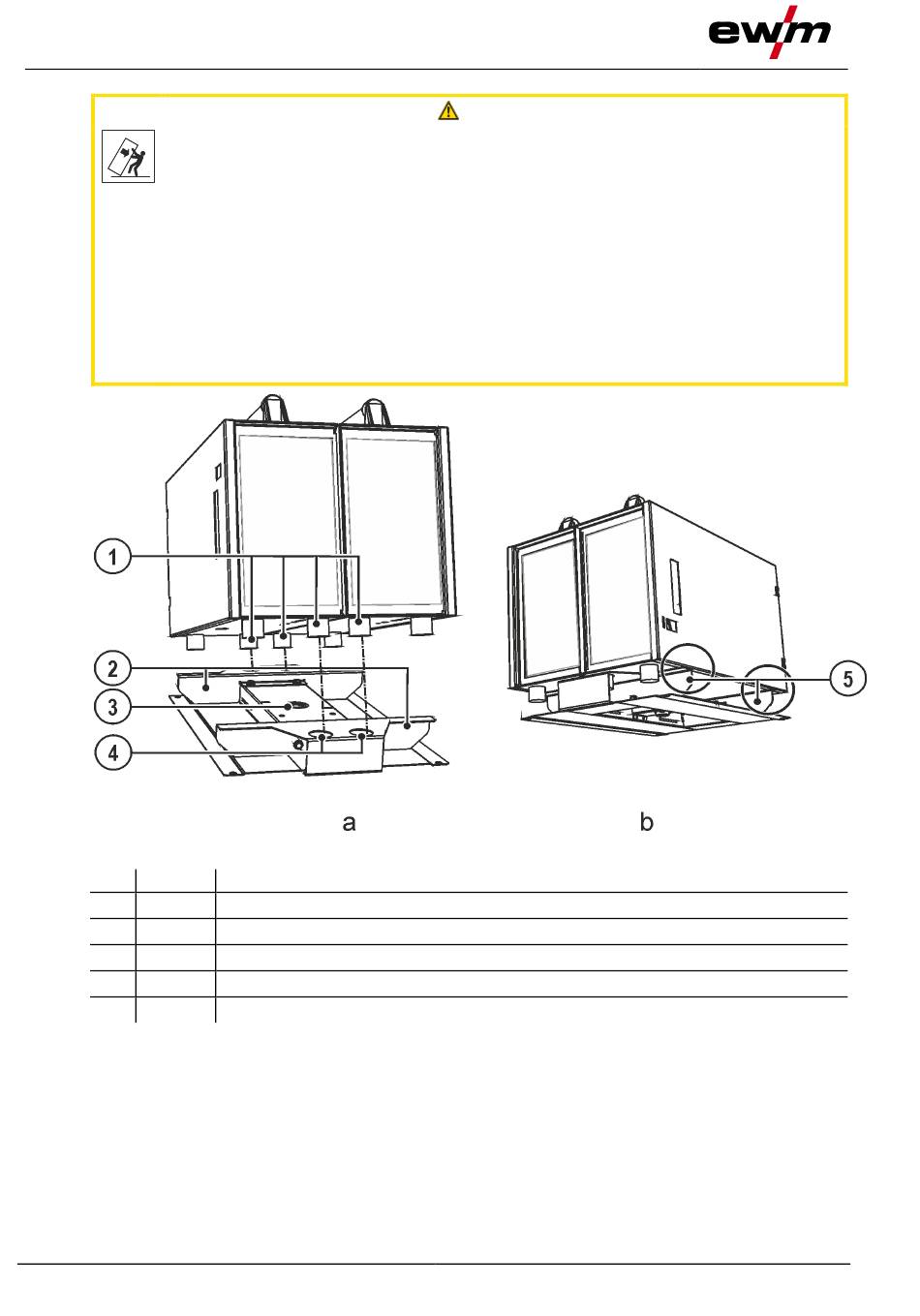 ewm

1

2

3

4

5

a

b