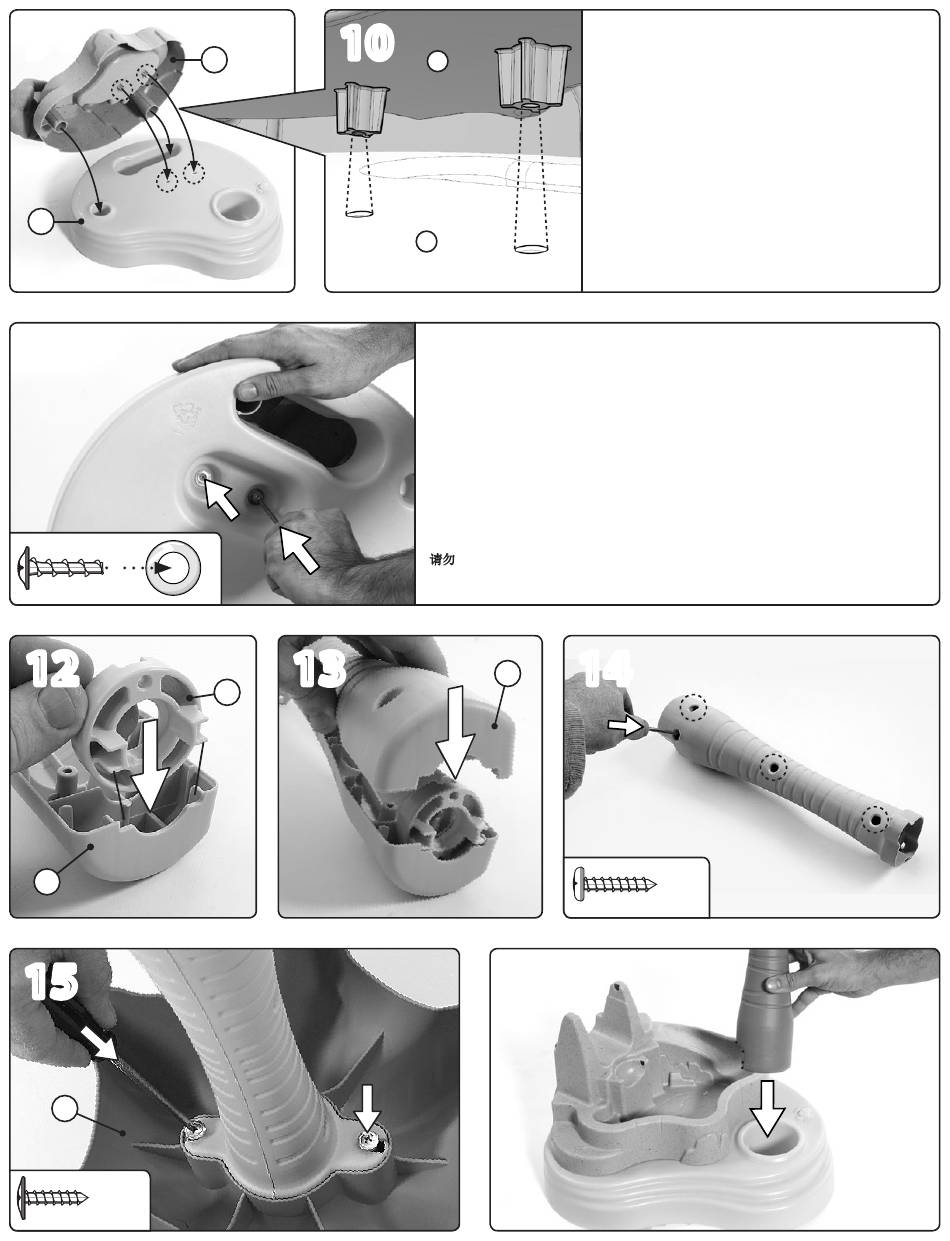 10

请勿

12

13

14

15