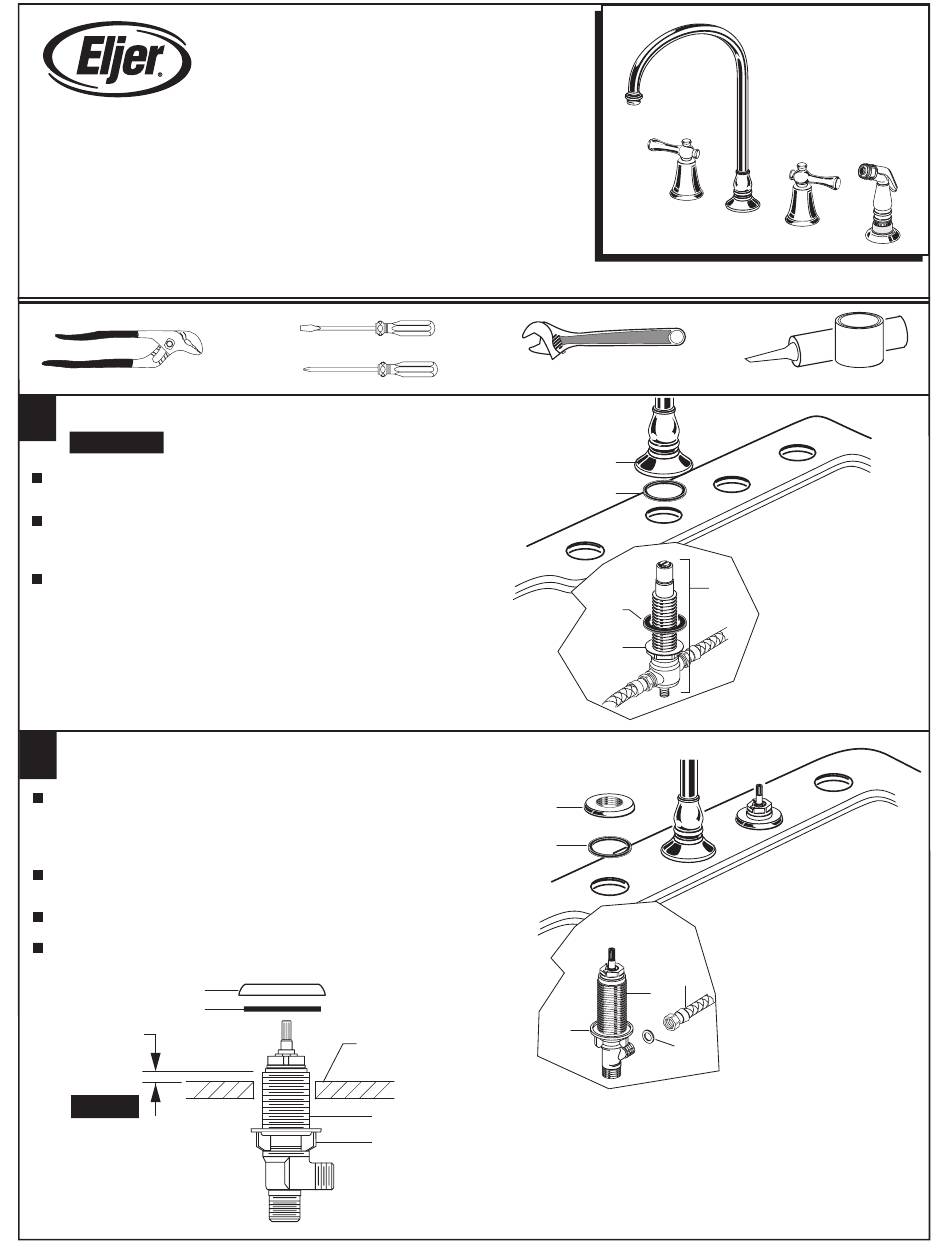 Eljer®