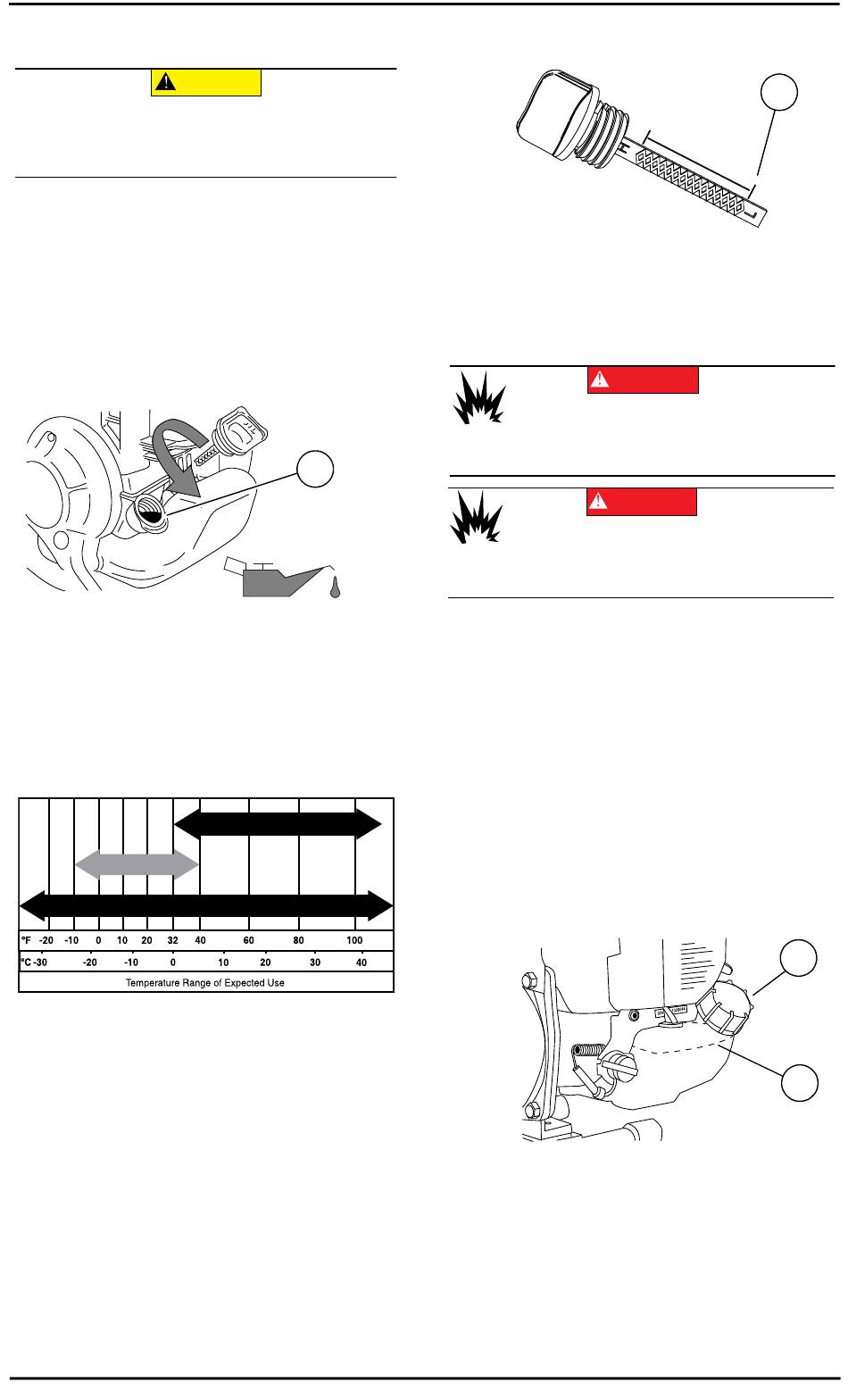 | °F | -20 | -10 | 0 | 10 | 20 | 32 | 40 | 60 | 80 | 100 |
|---|---|---|---|---|---|---|---|---|---|---|
| °C | -30 | -20 | -10 | 0 | 10 | 20 | 30 | 40 | | |

Temperature Range of Expected Use