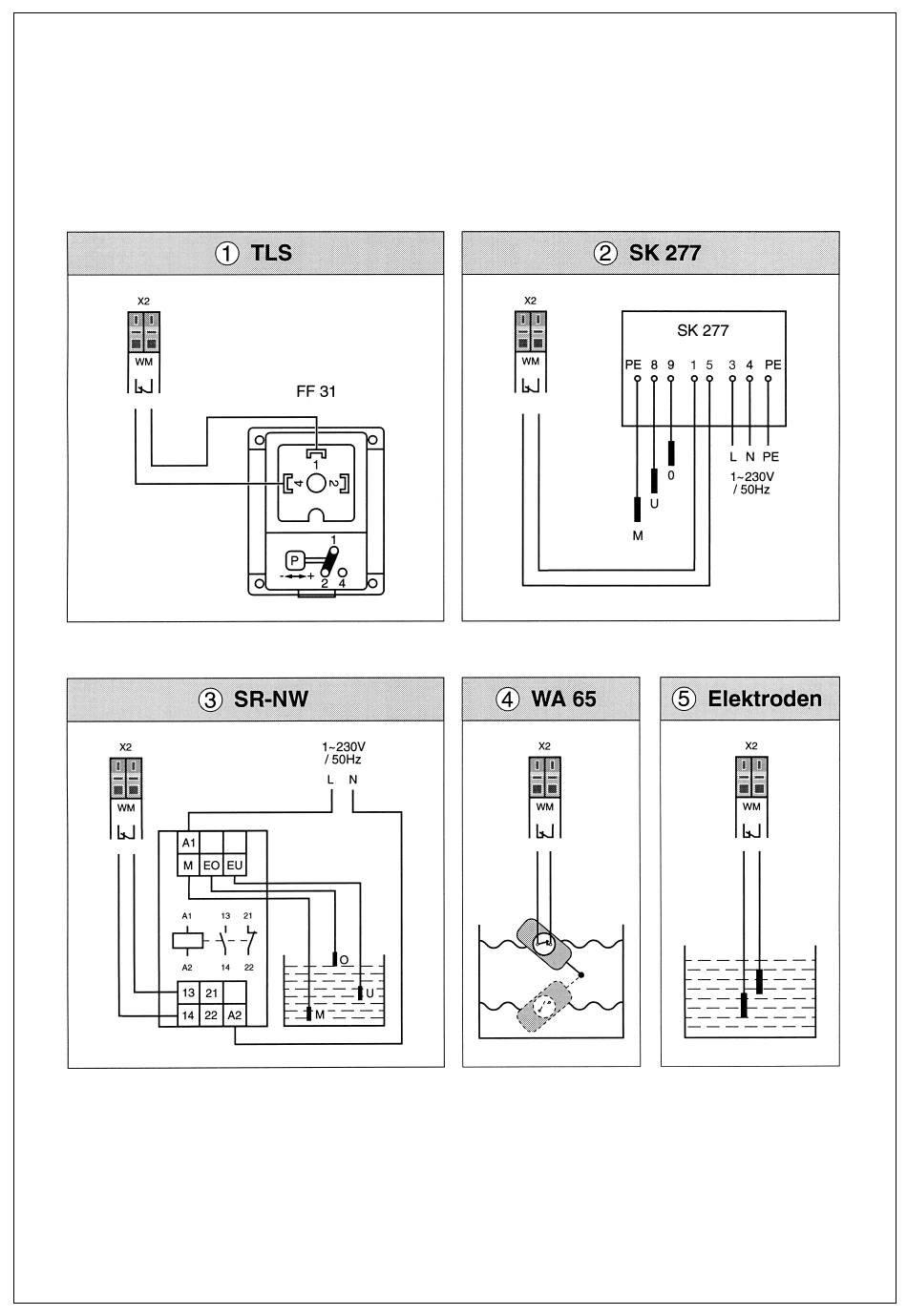 ① TLS

X2
WM

FF 31

1
4
2

P
1
2 4

② SK 277

X2
WM

SK 277
PE 8 9 1 5 3 4 PE

L N PE
1~230V / 50Hz

0
U
M

③ SR-NW

X2
WM

1~230V / 50Hz
L N

A1
M EO EU

A1 13 21
A2 14 22

13 21
14 22 A2

O
U
M

④ WA 65

X2
WM

⑤ Elektroden

X2
WM