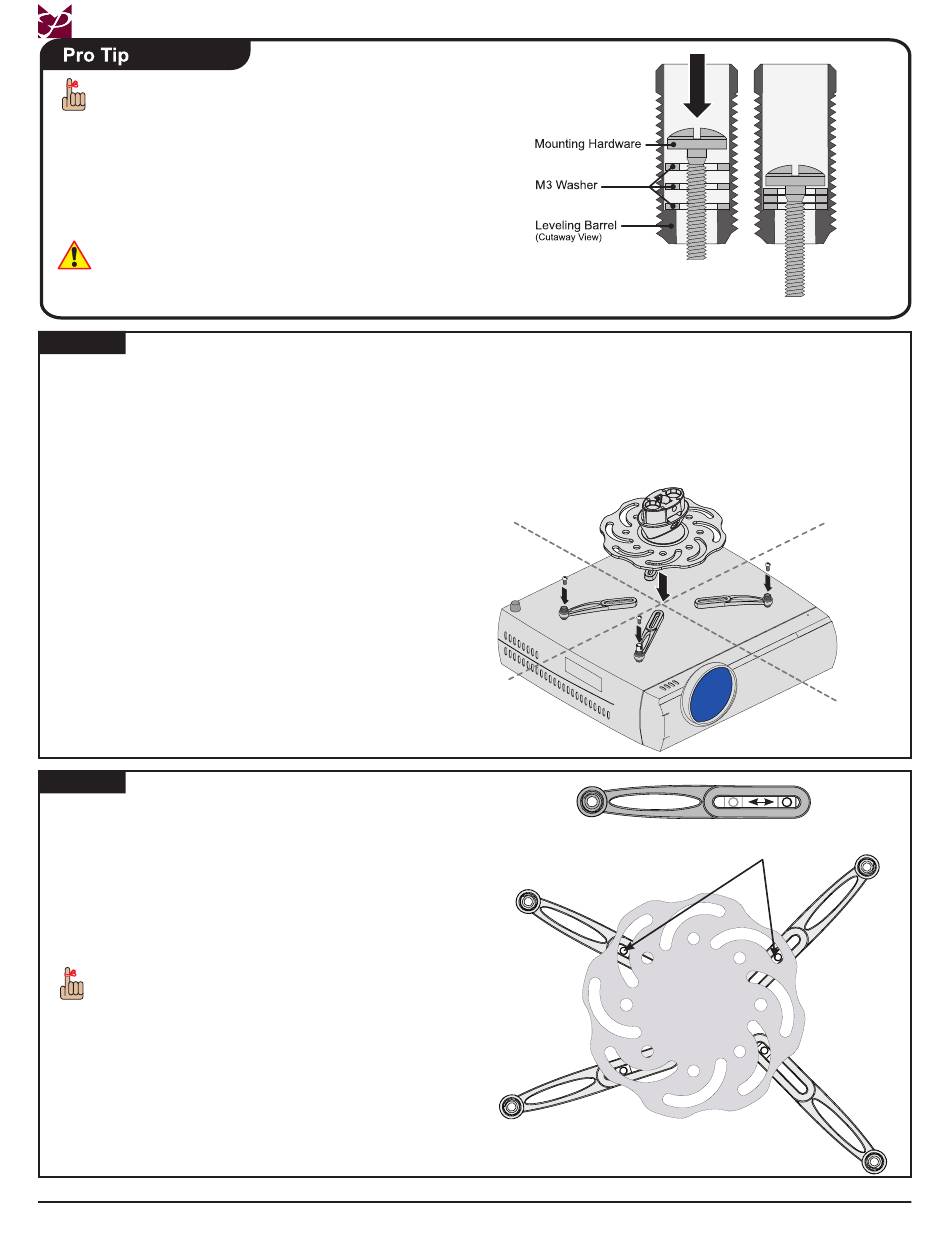 Pro Tip

Mounting Hardware

M3 Washer

Leveling Barrel
(Cutaway View)