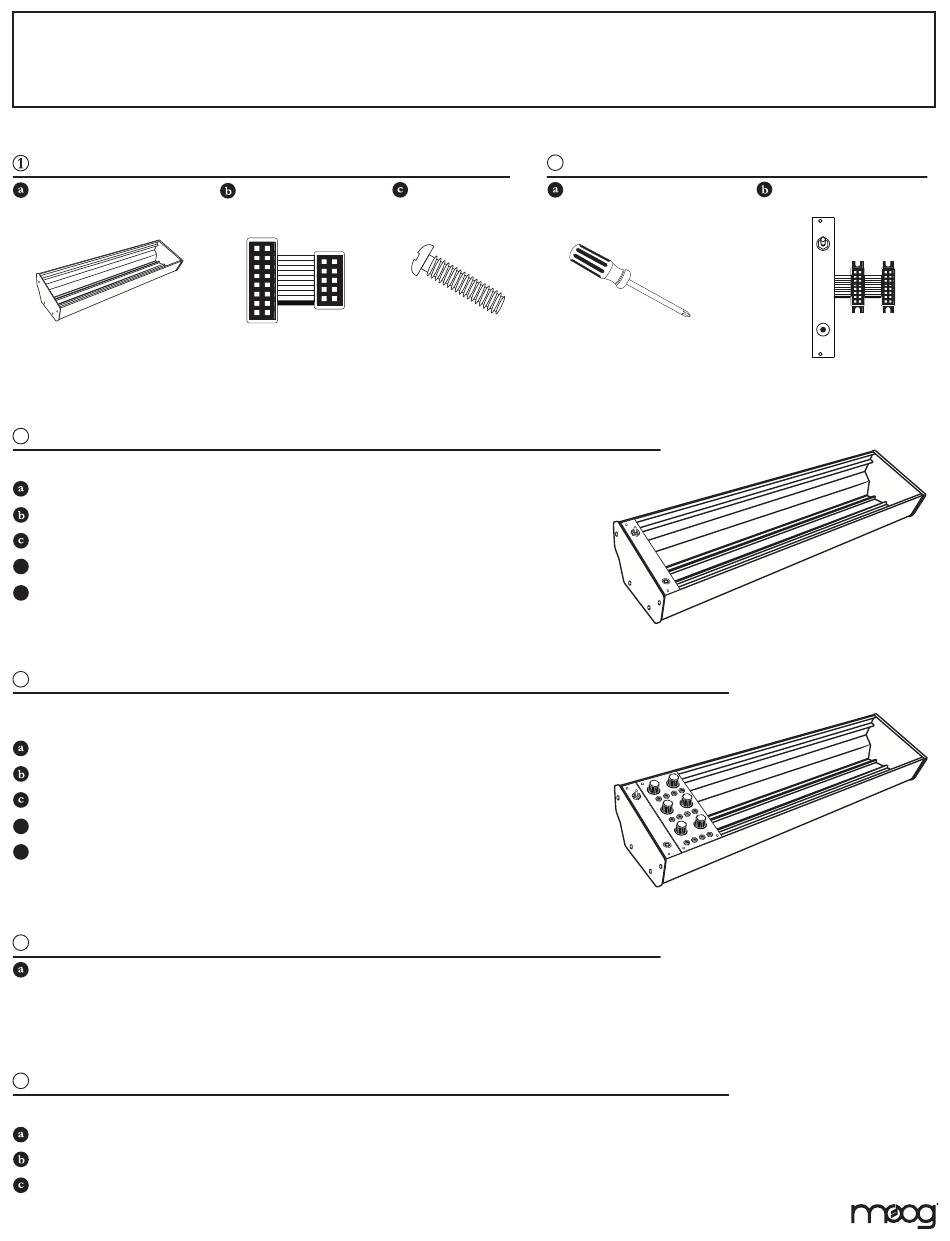 ①
a
b
c
a
b
a
b
c
a
b
c
a
a
b
c
moog