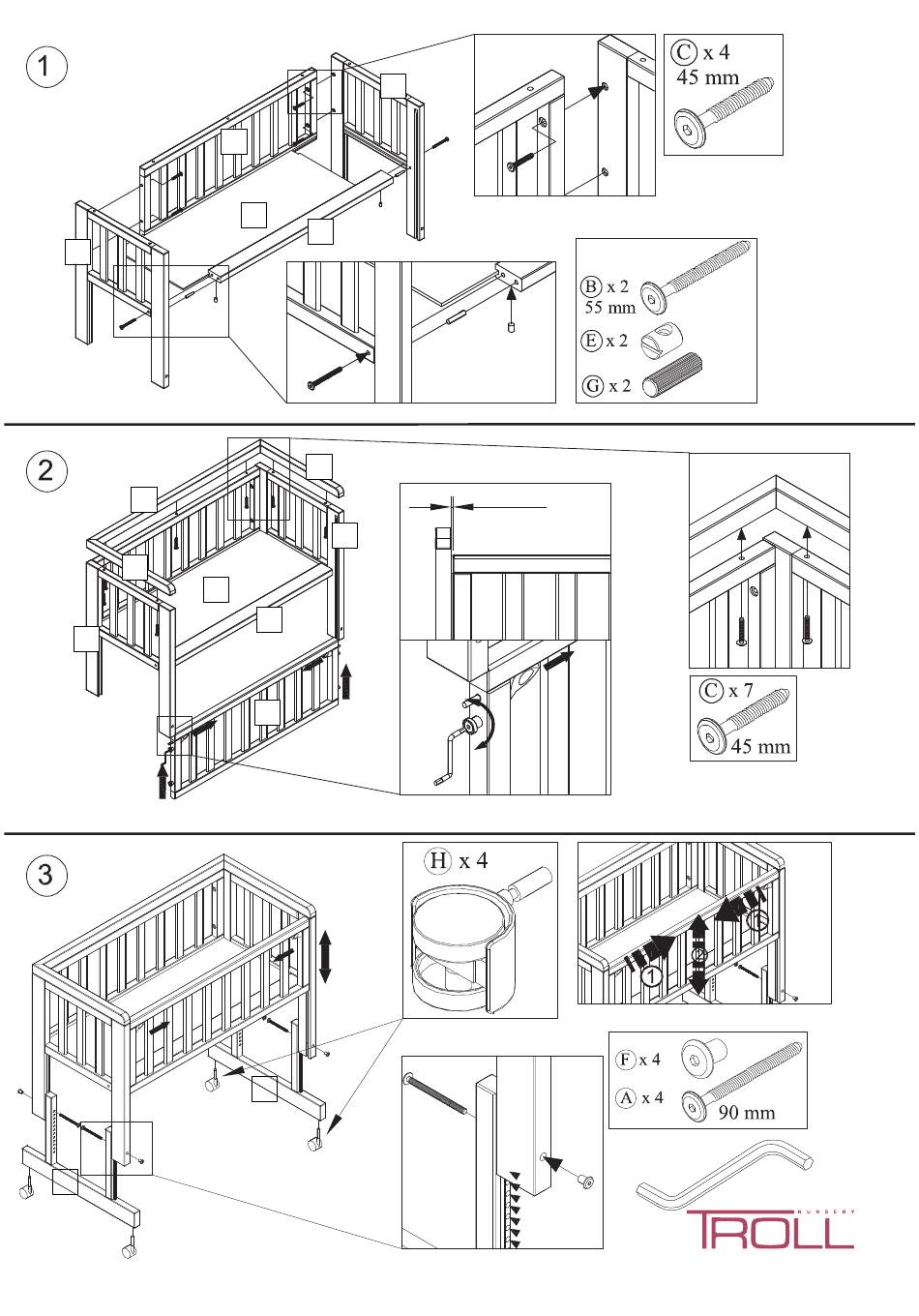 1

C x 4
45 mm

B x 2
55 mm
E x 2
G x 2

2

C x 7
45 mm

3

H x 4

1
2
3

F x 4
A x 4
90 mm

NURSERY
TROLL