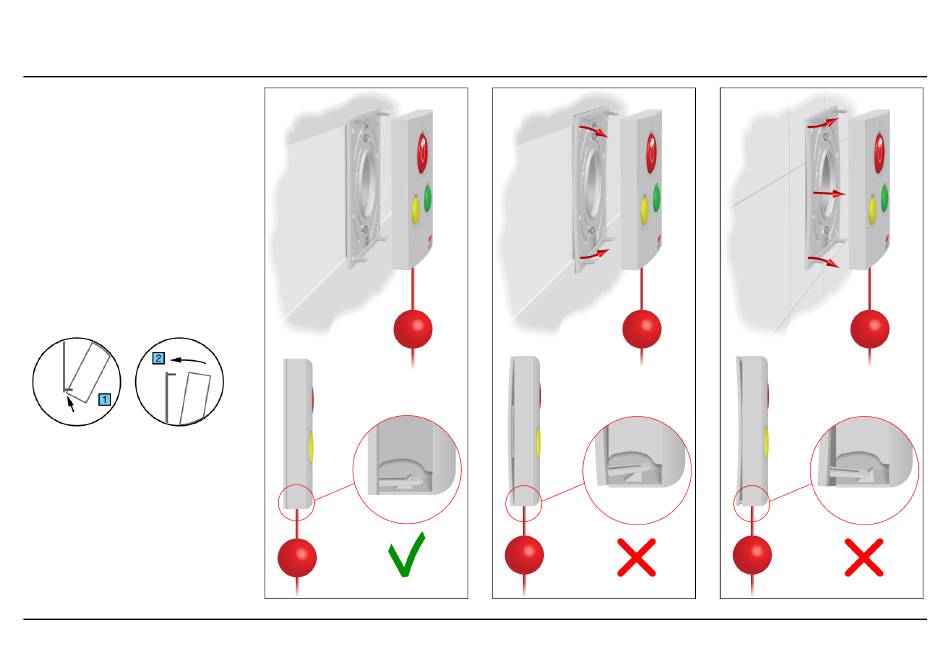 1

2