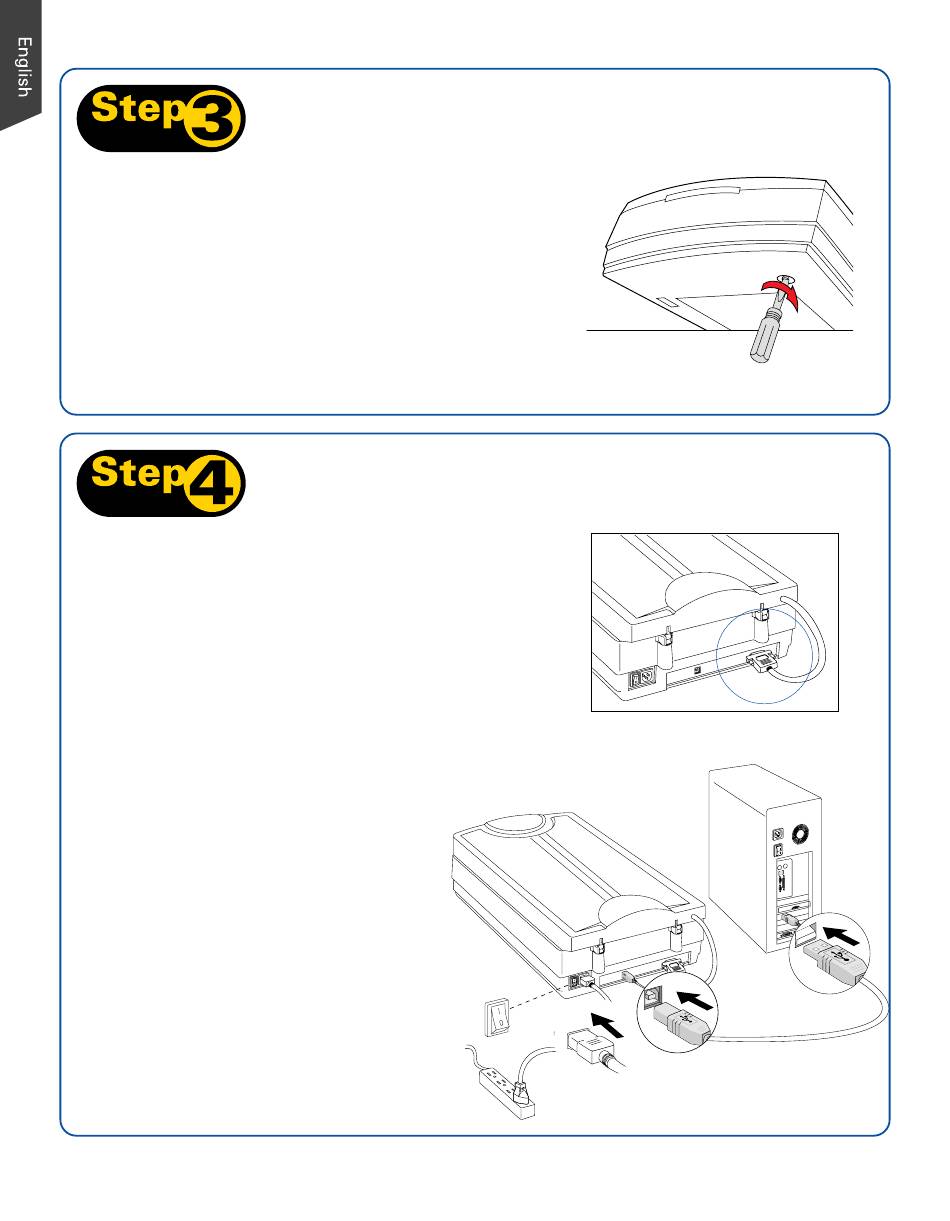 English

Step 3

Step 4