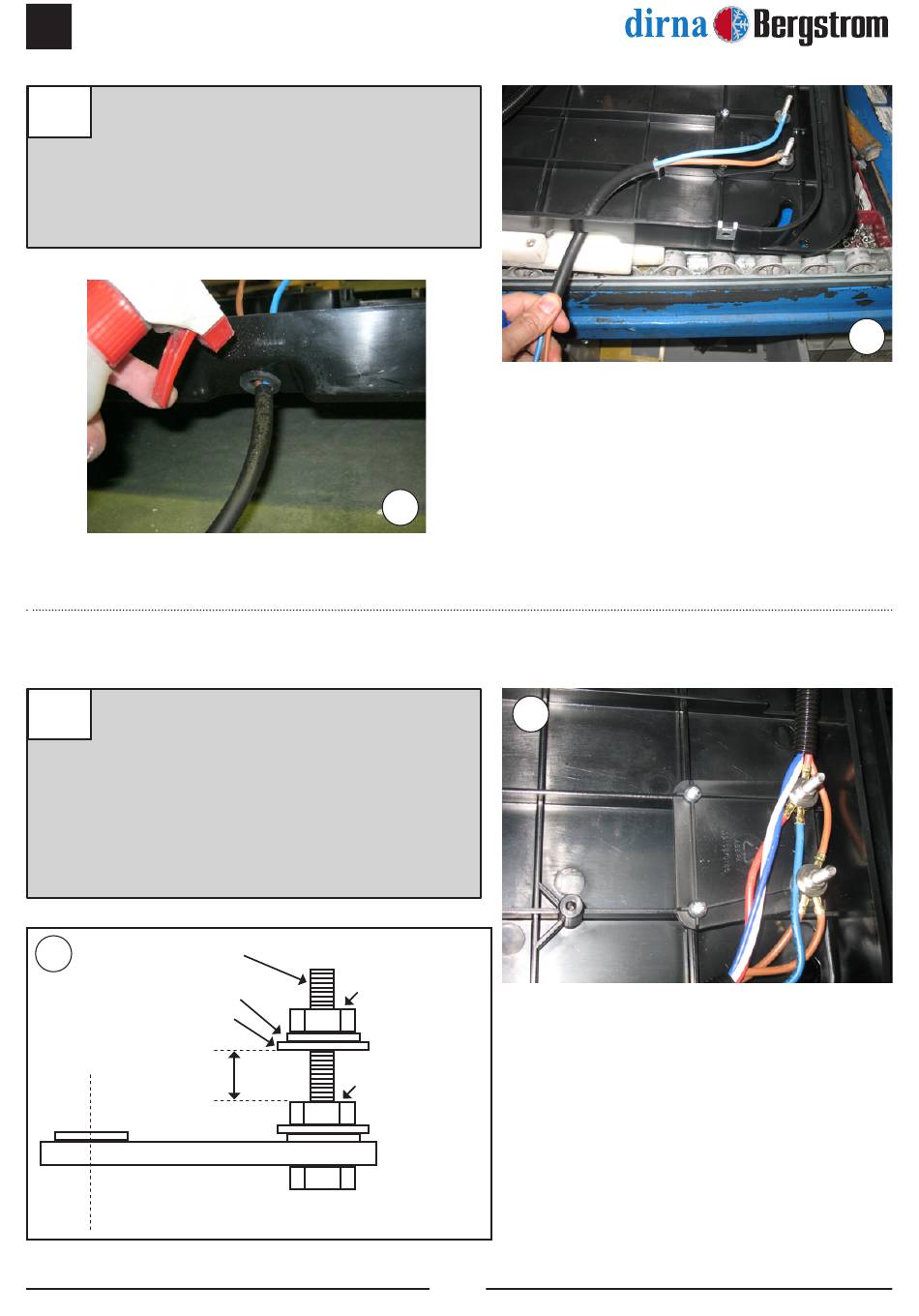 dirna Bergstrom