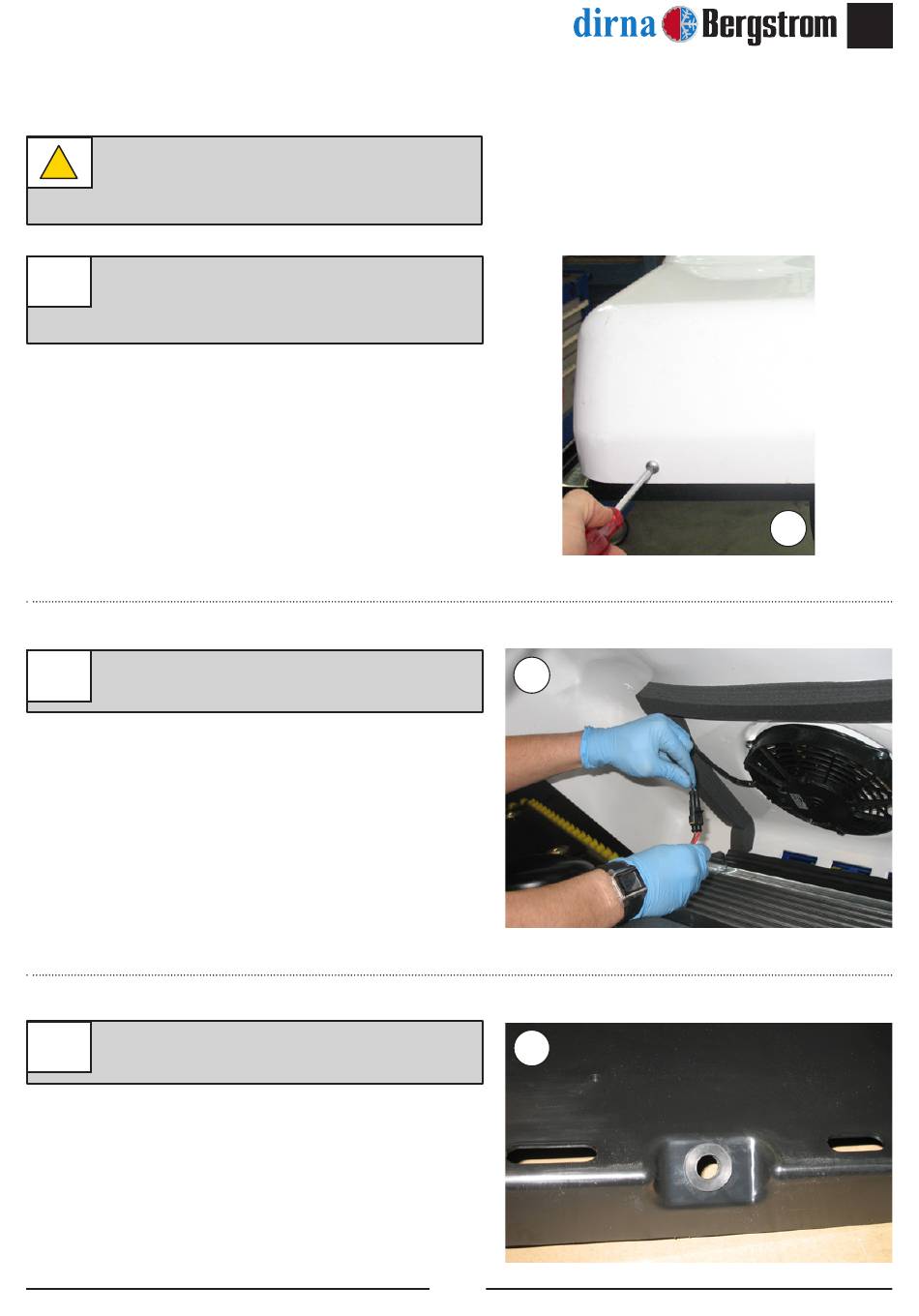 dirna Bergstrom