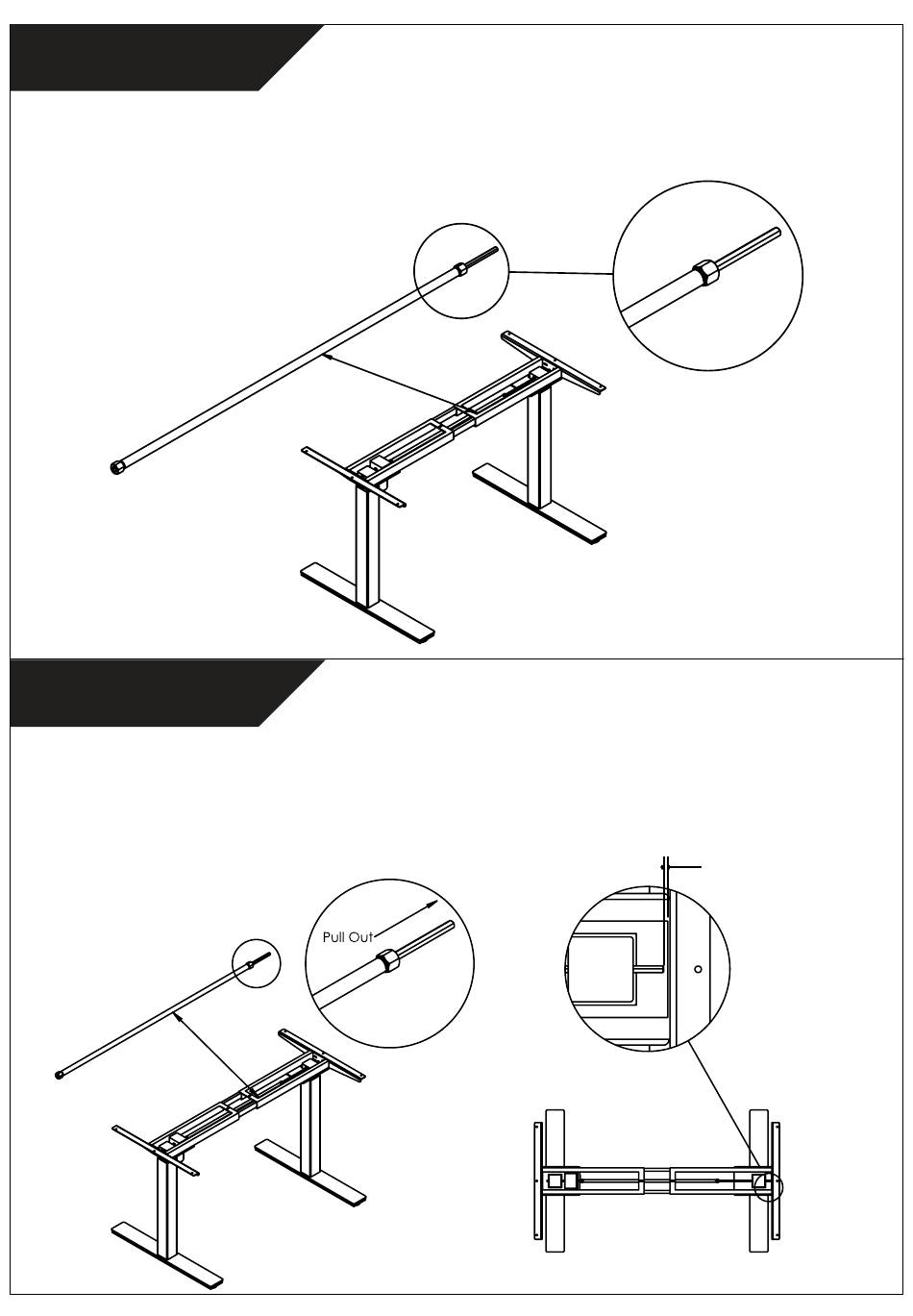 Pull Out