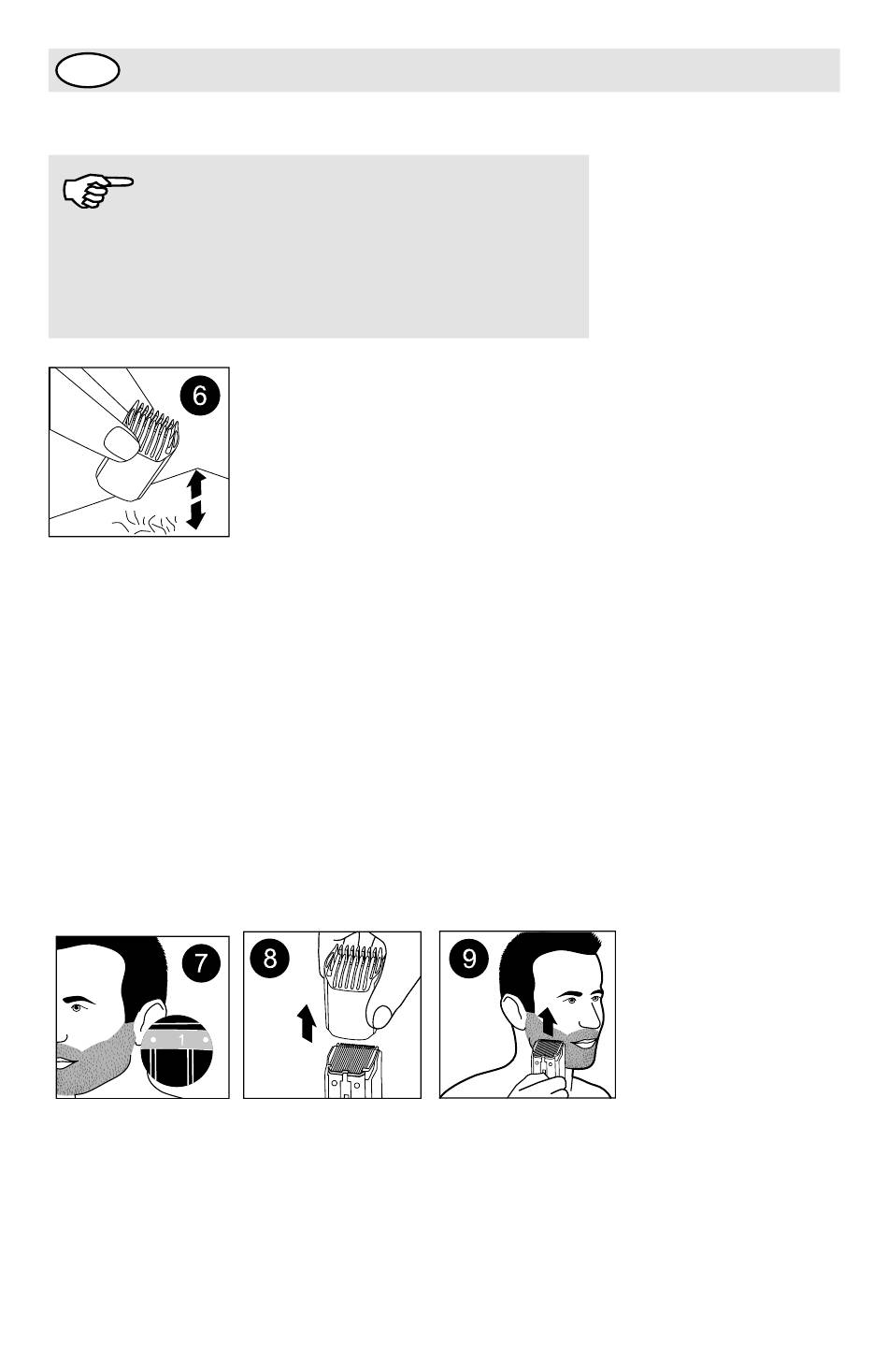 6

7

1

8

9