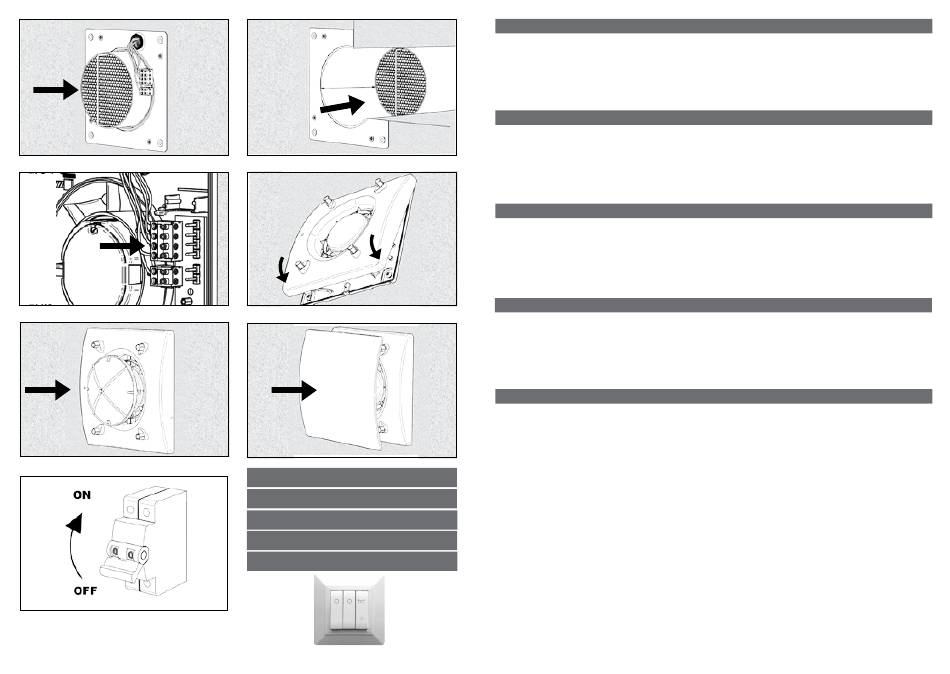 ON

OFF