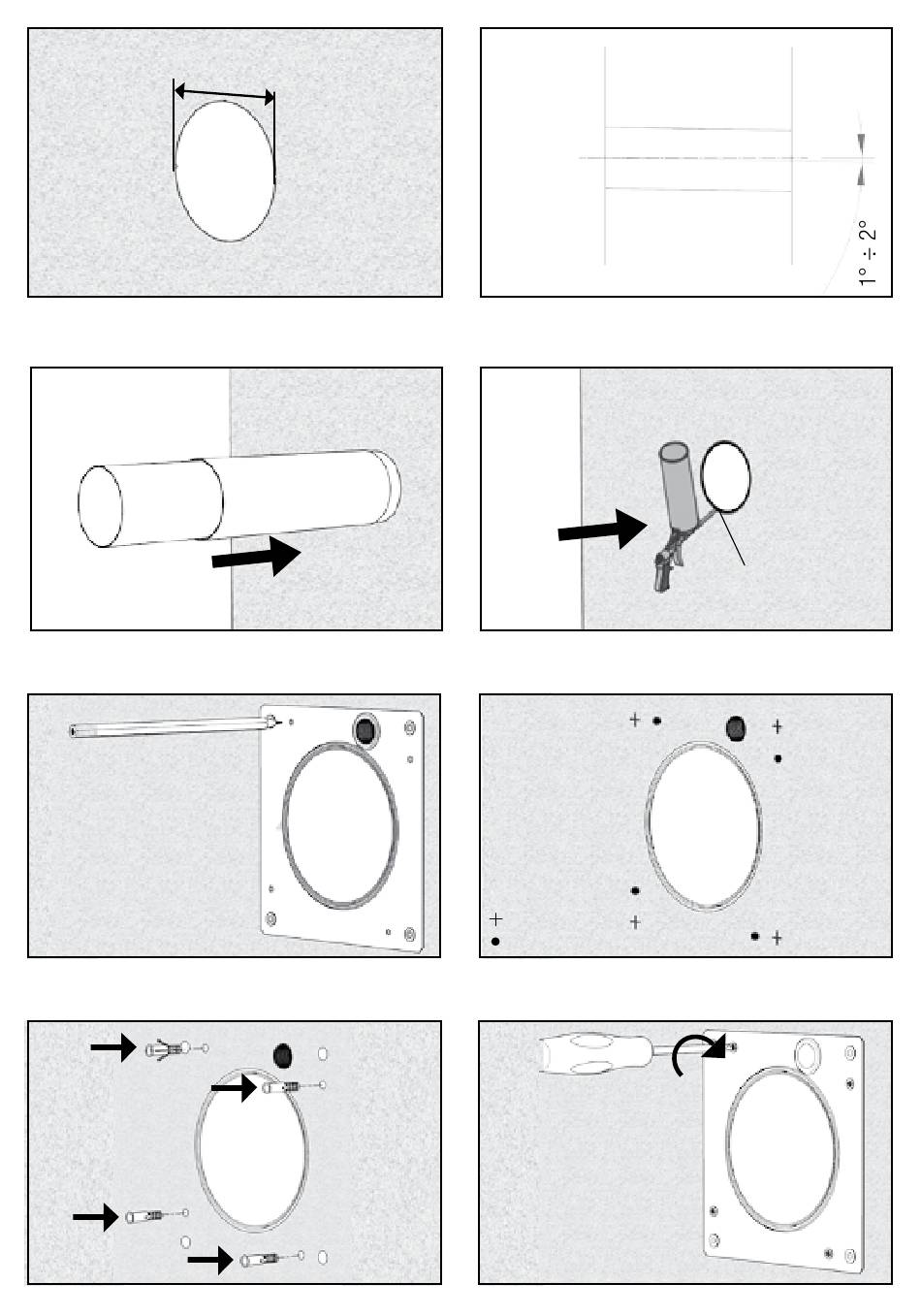 1° ÷ 2°