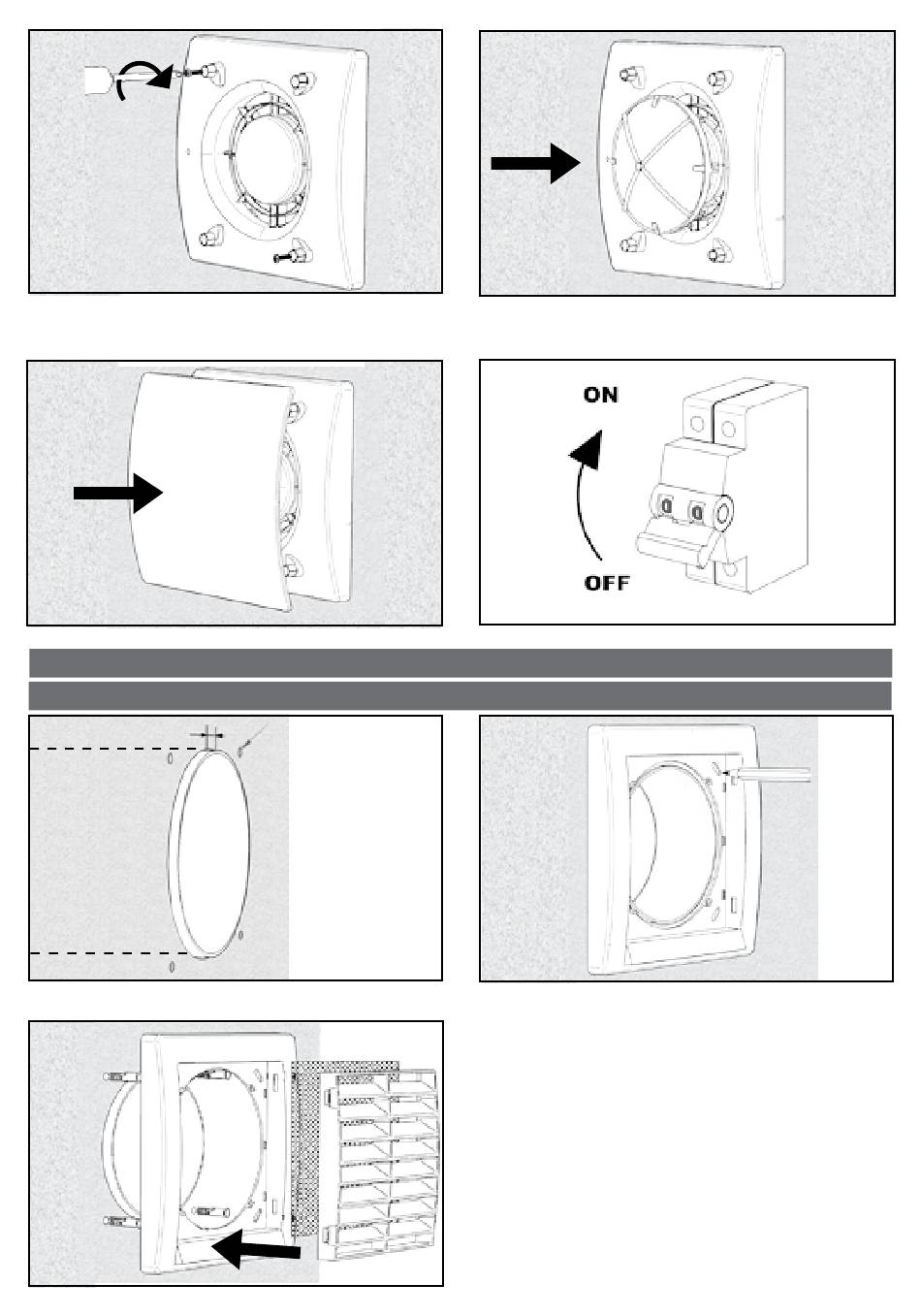 ON

OFF