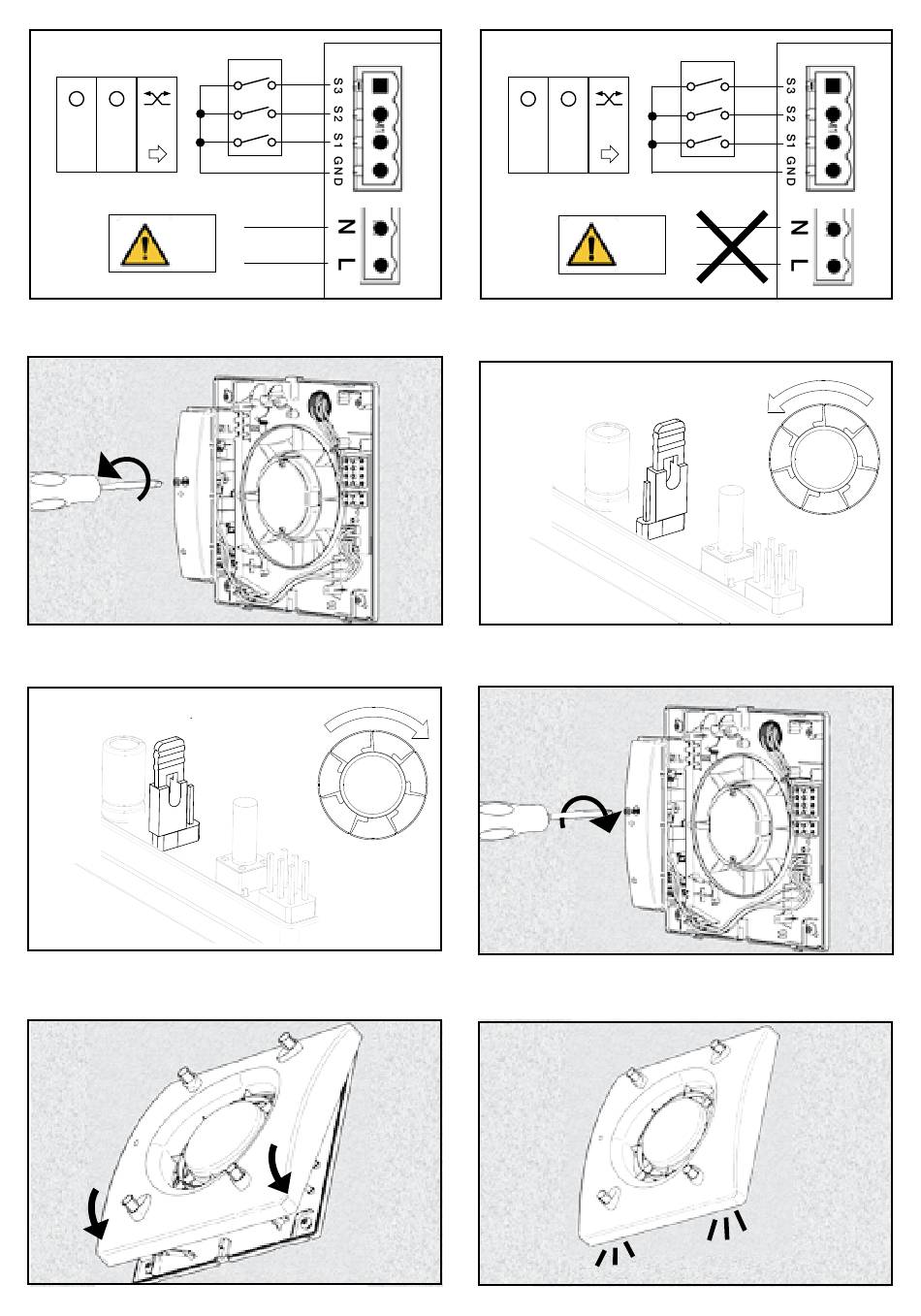 S3 S2 S1 GND

N
L

S3 S2 S1 GND

N
L