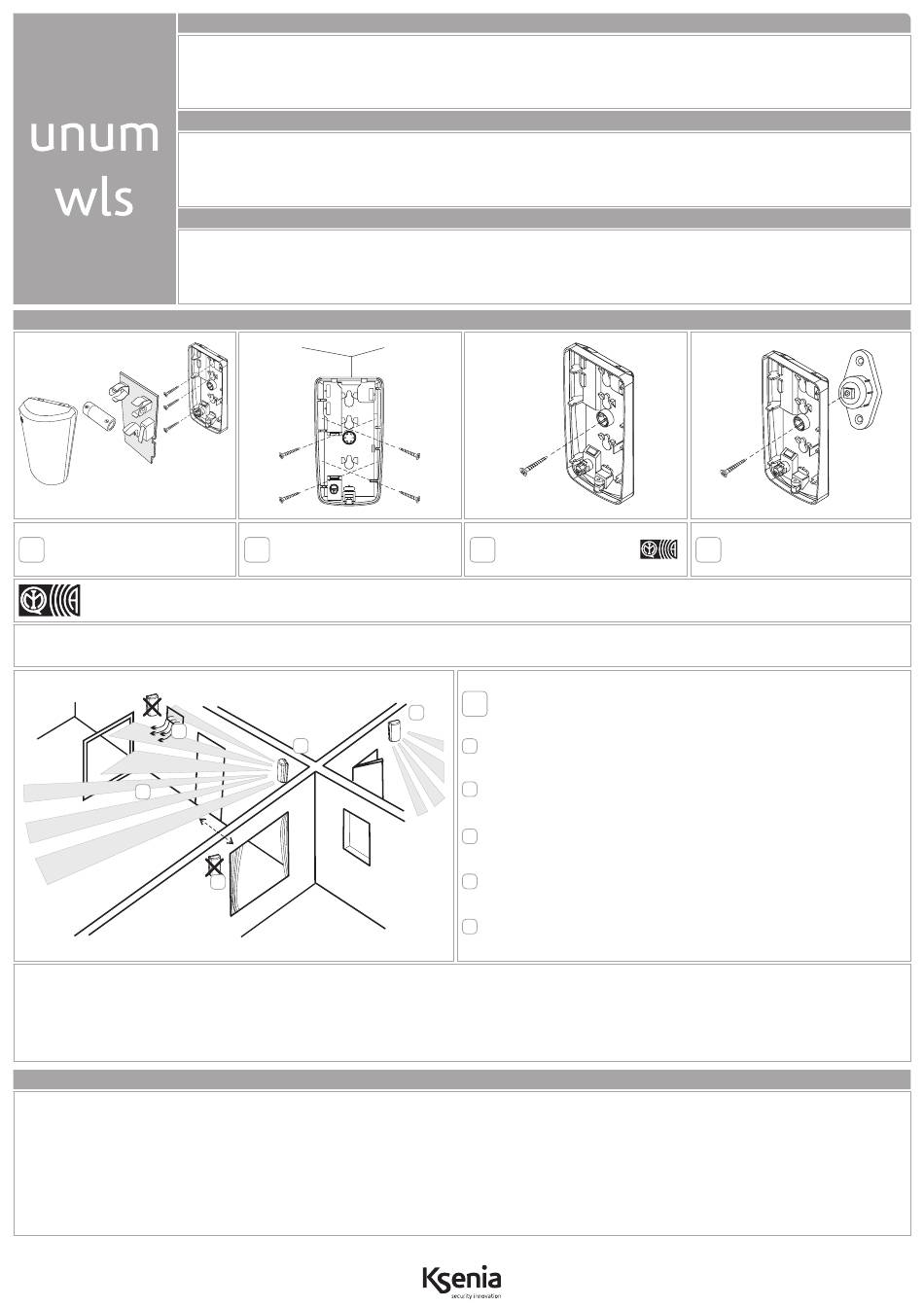 unum wls

Ksenia
security innovation