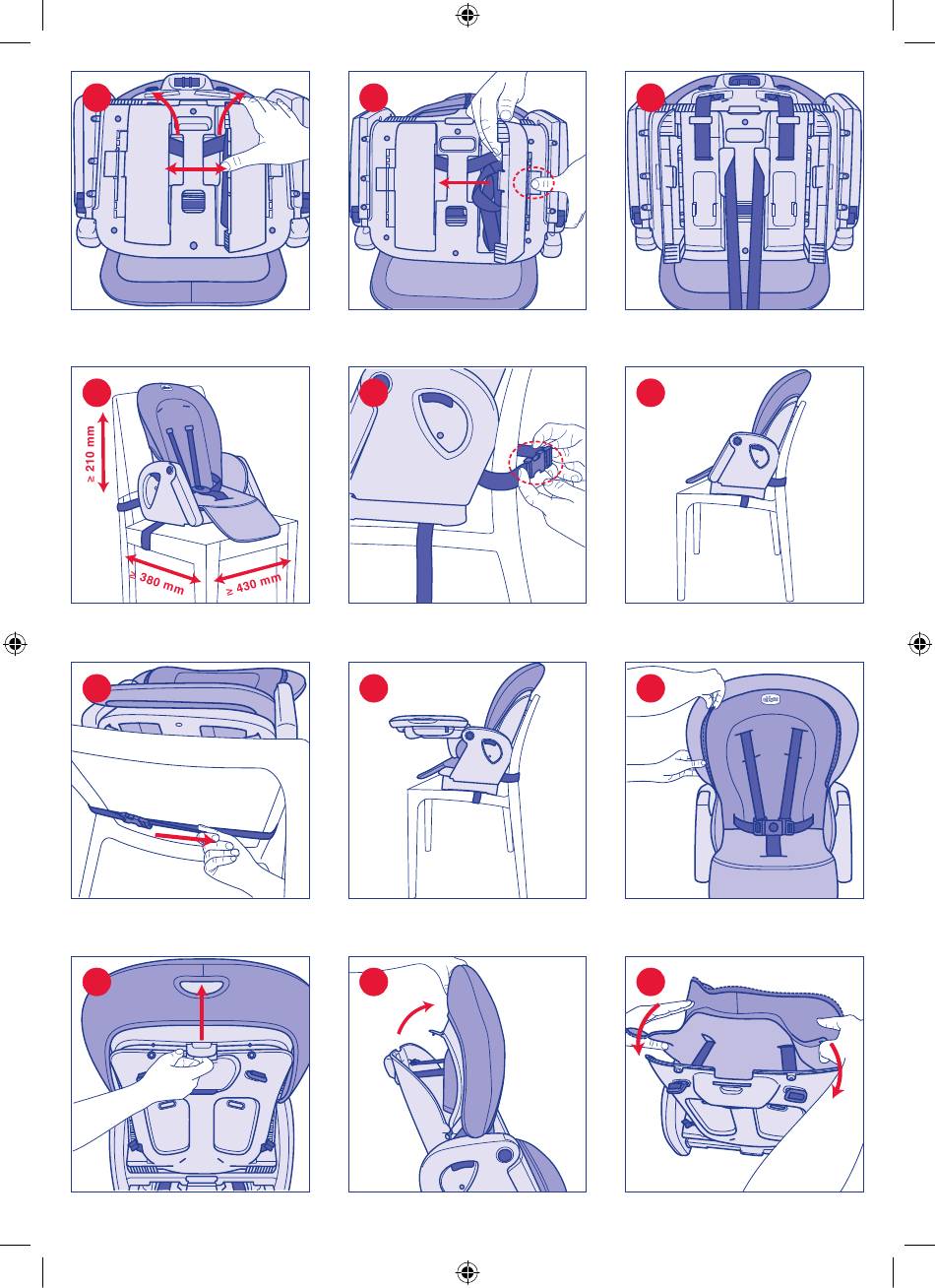 ≥ 210 mm

≥ 380 mm

≥ 430 mm