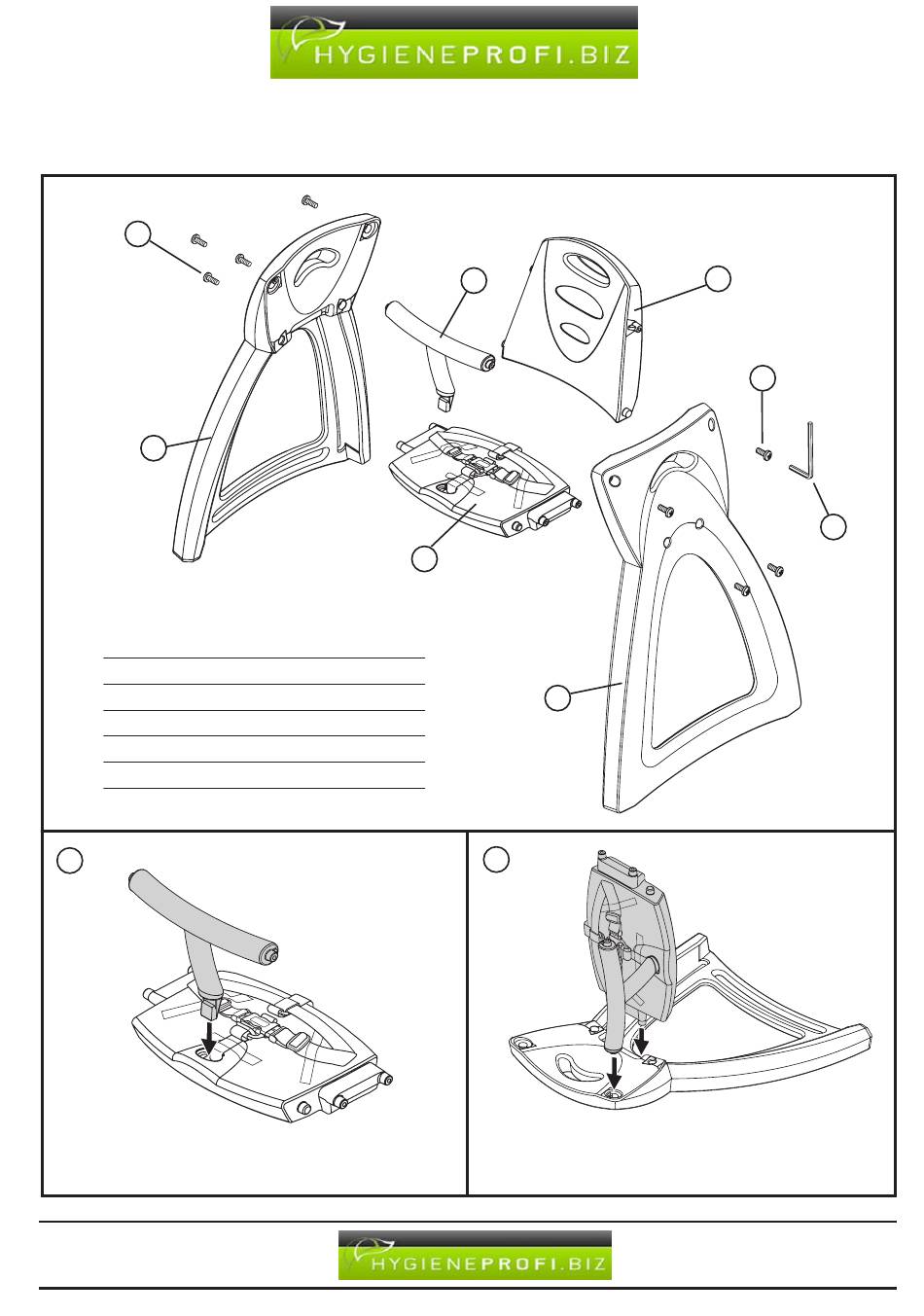 HYGIENEPROFI.BIZ

HYGIENEPROFI.BIZ