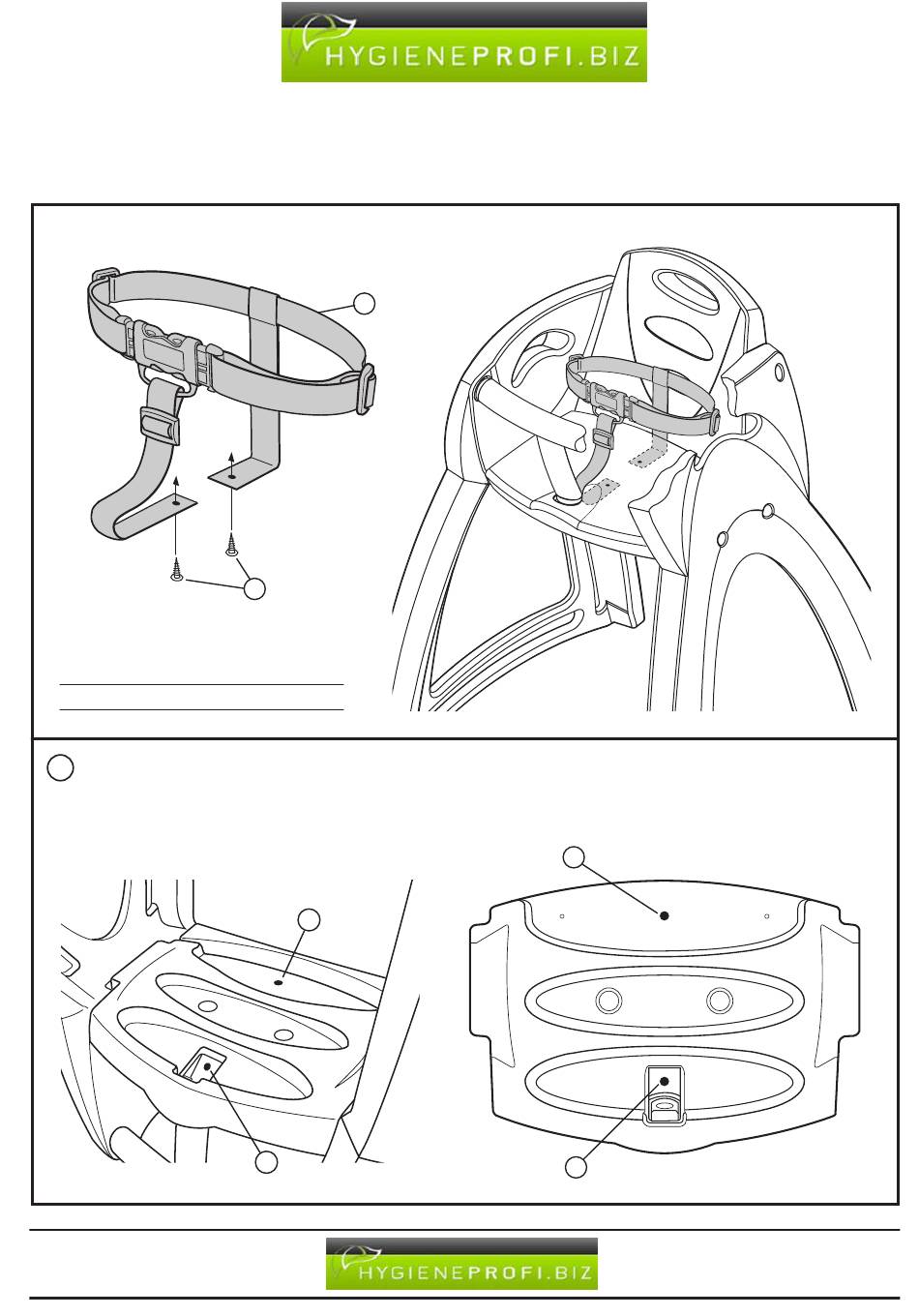 HYGIENEPROFI.BIZ

HYGIENEPROFI.BIZ