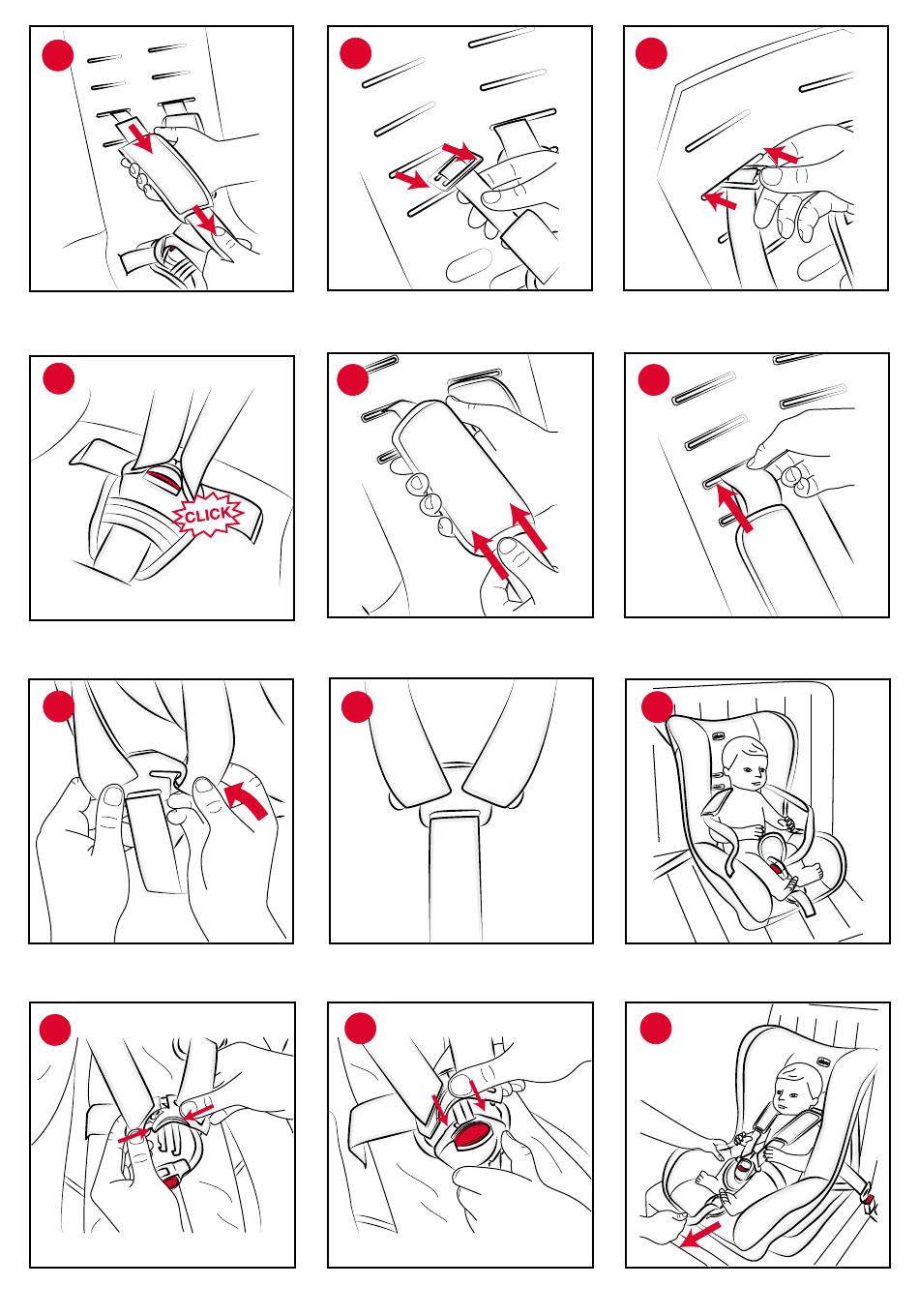 CLICK