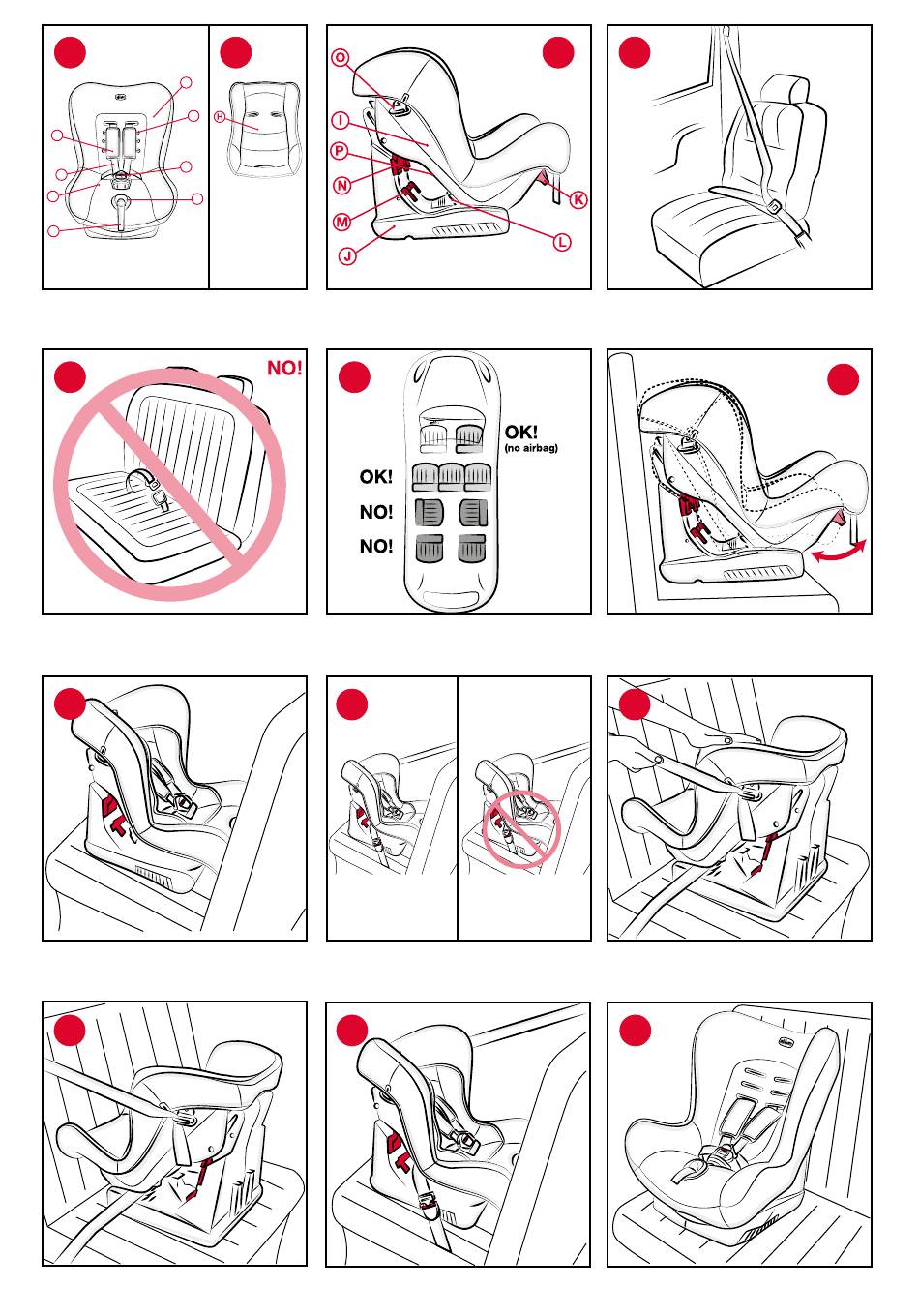 H

O
I
P
N
M
J
K
L

NO!

OK!
(no airbag)
OK!
NO!
NO!