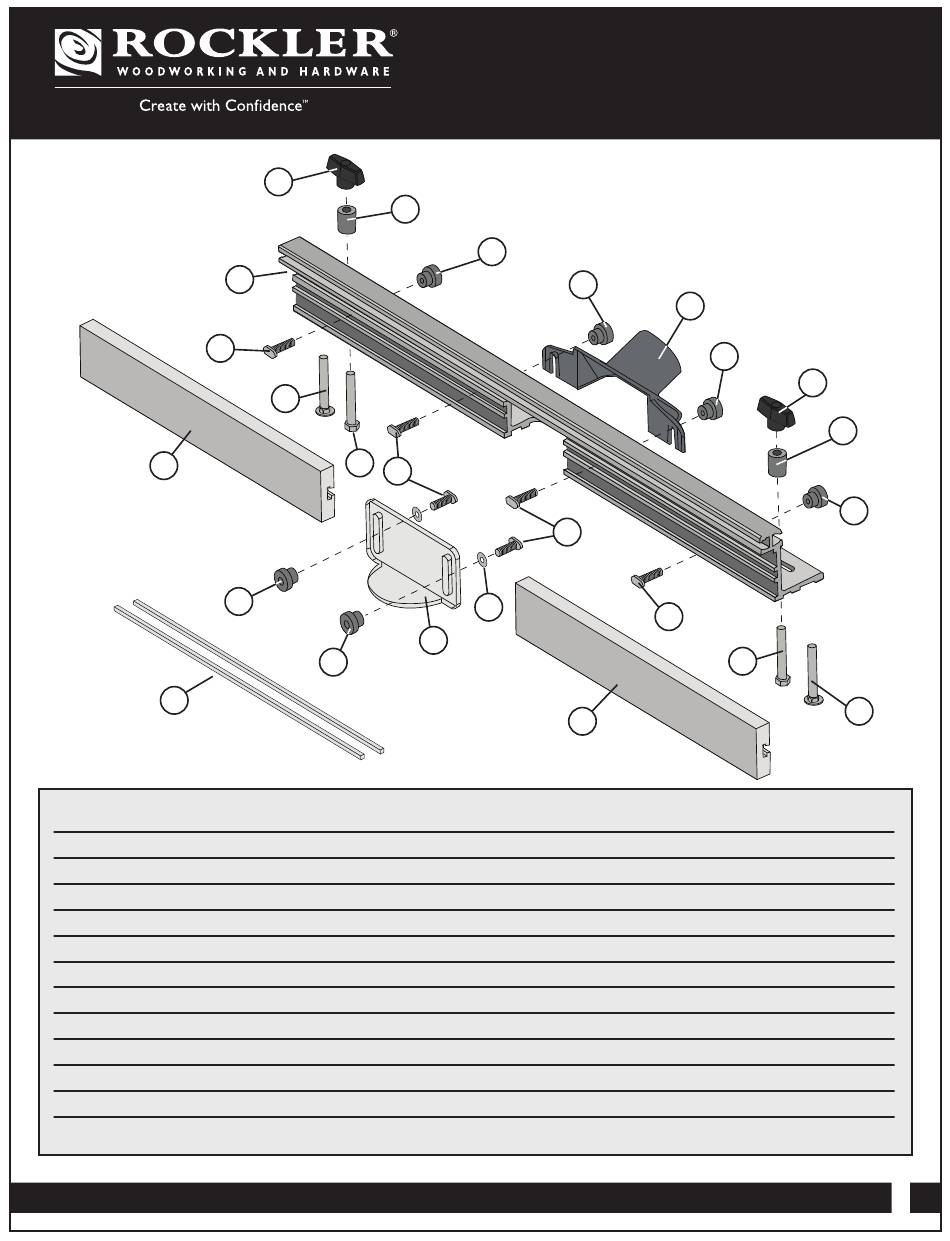 ROCKLER®
WOODWORKING AND HARDWARE
Create with Confidence™