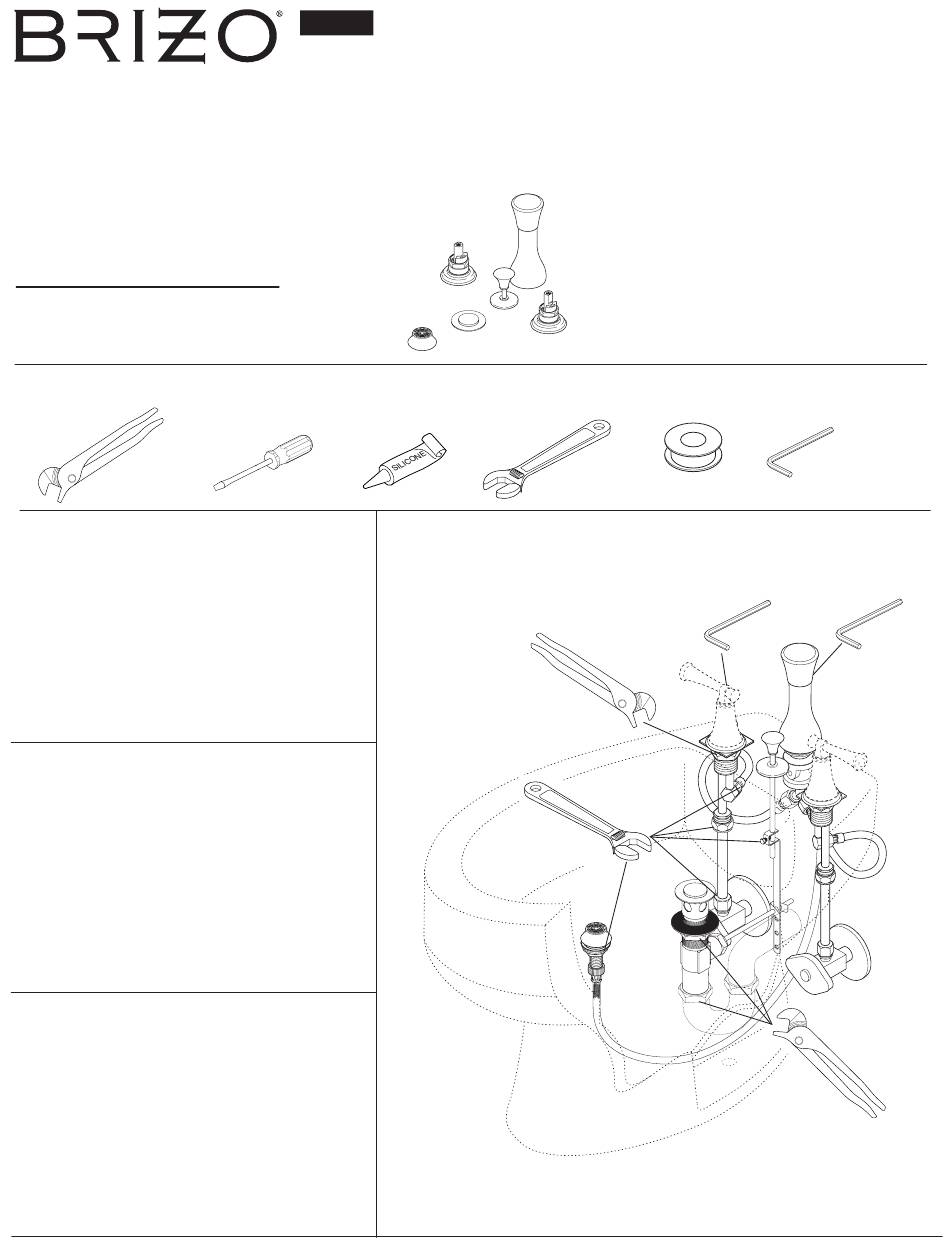 BRIZO®

SILICONE