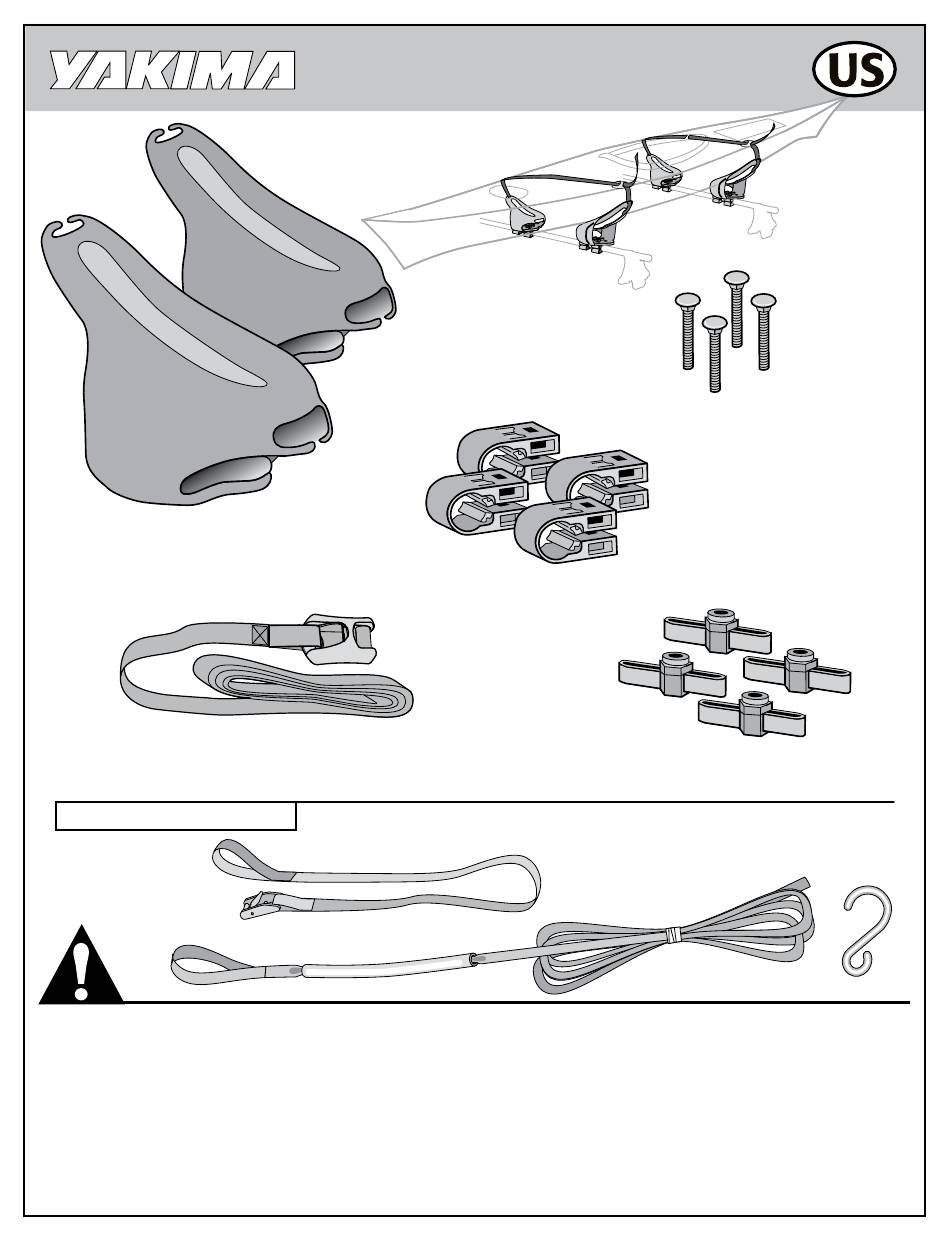 YAKIMA

US