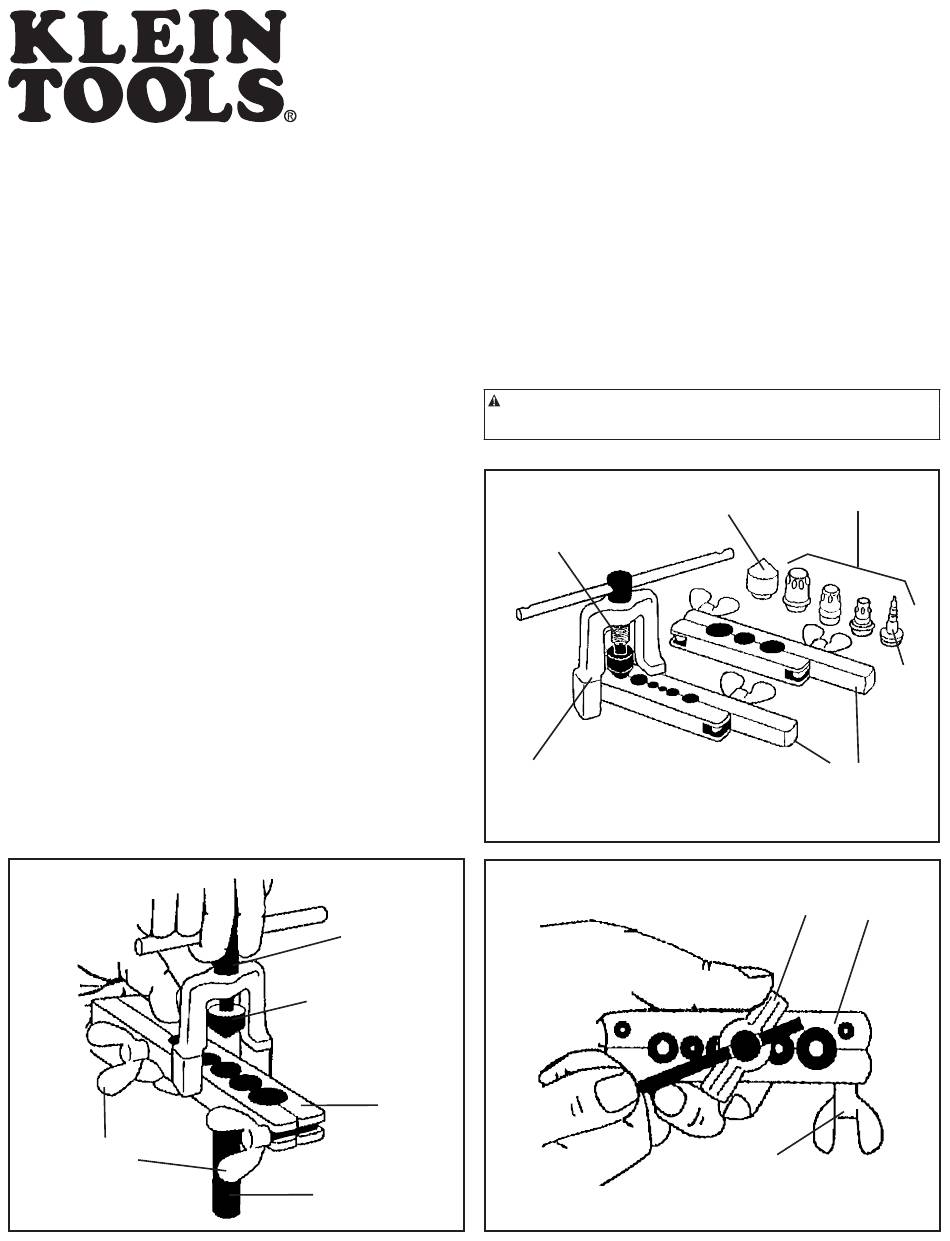 KLEIN
TOOLS®