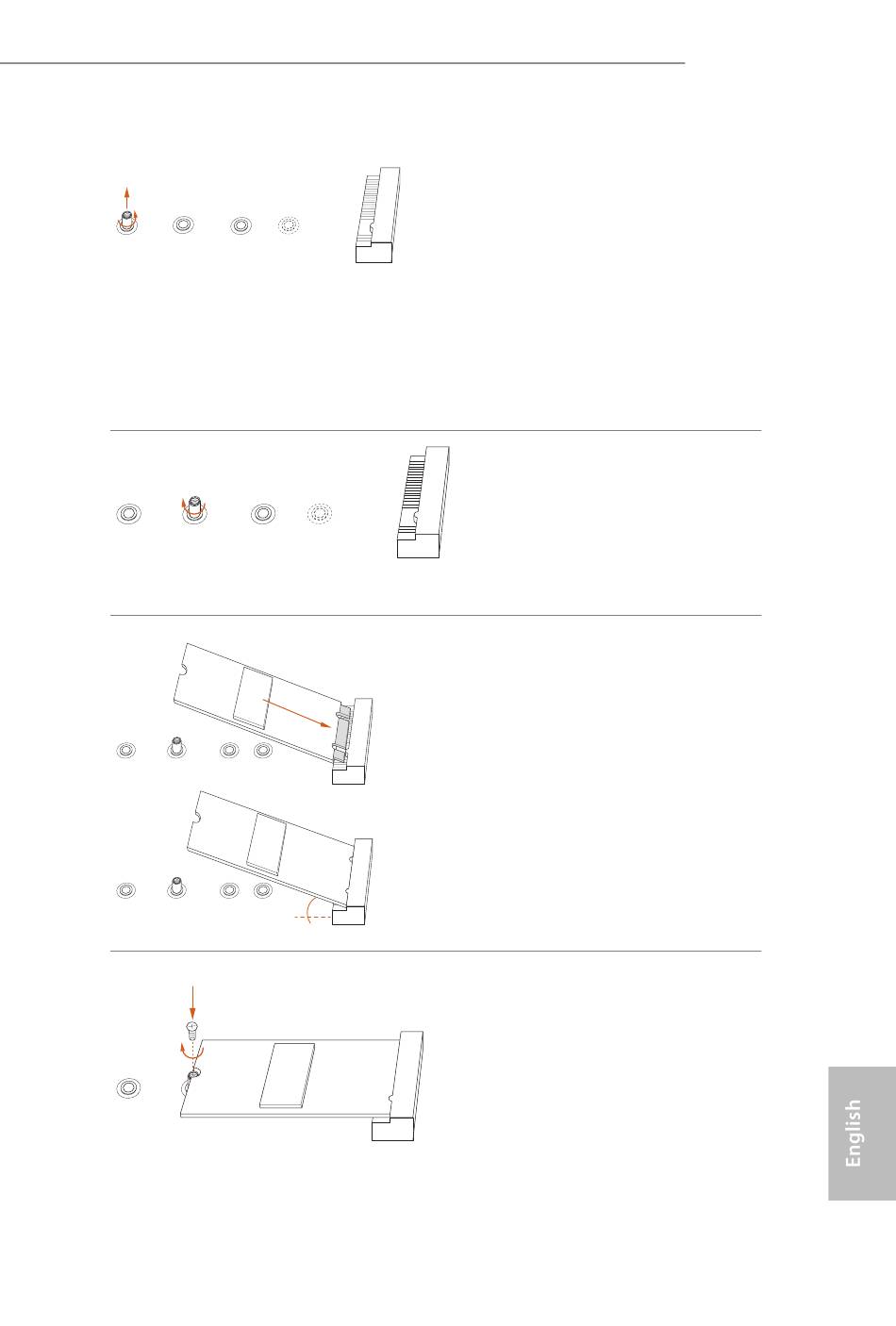 English