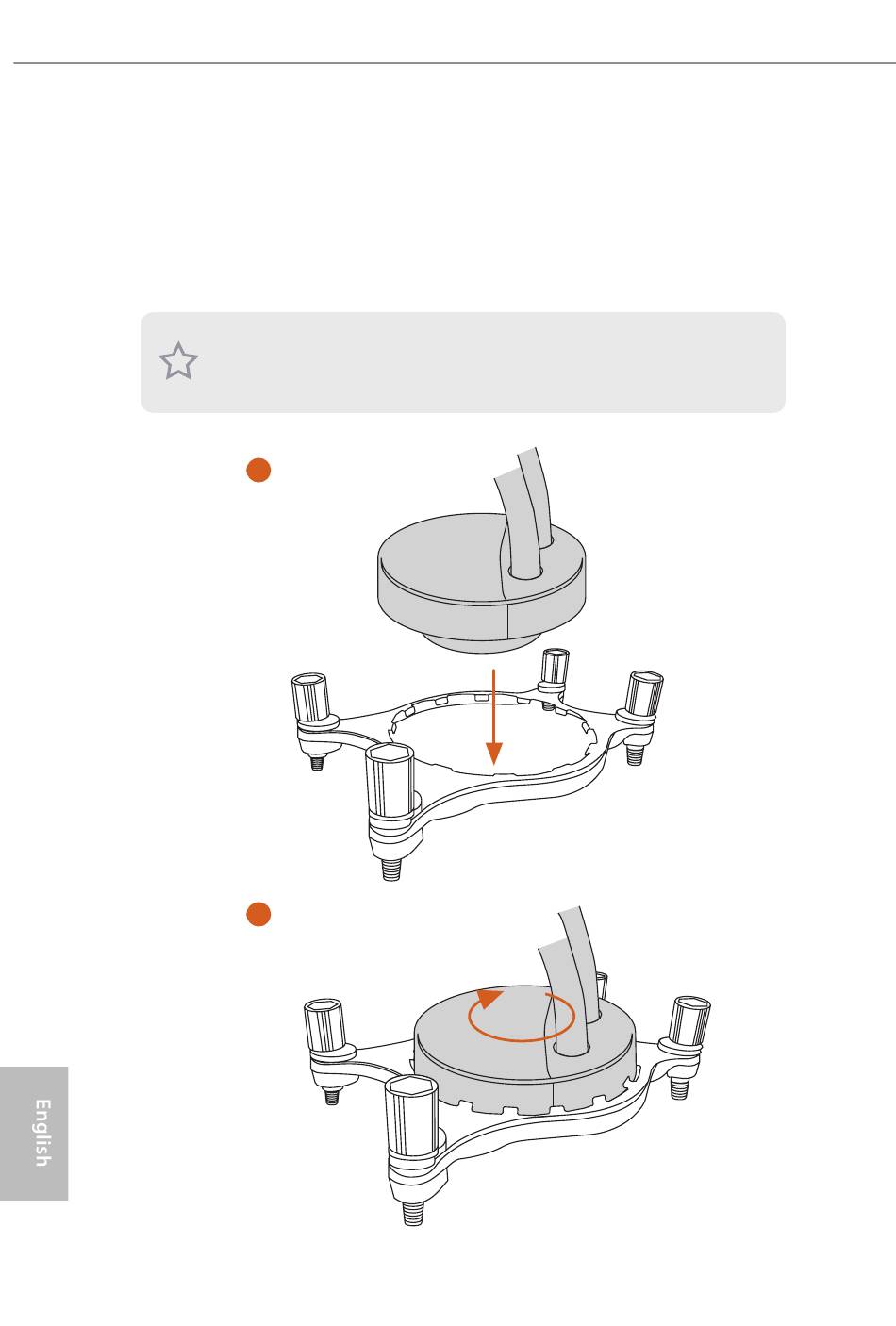 English