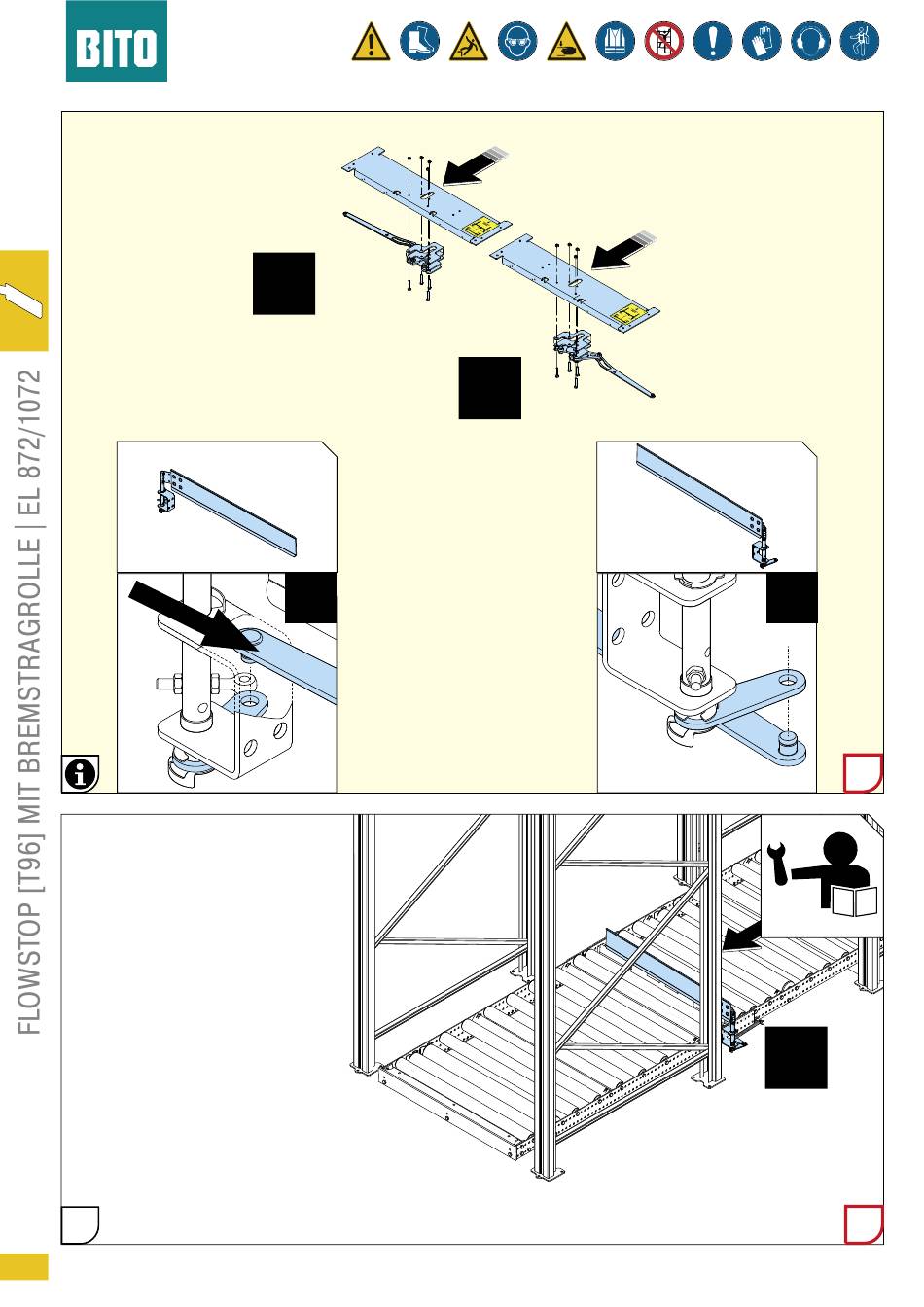 BITO

FLOWSTOP [T96] MIT BREMSTRAGROLLE | EL 872/1072